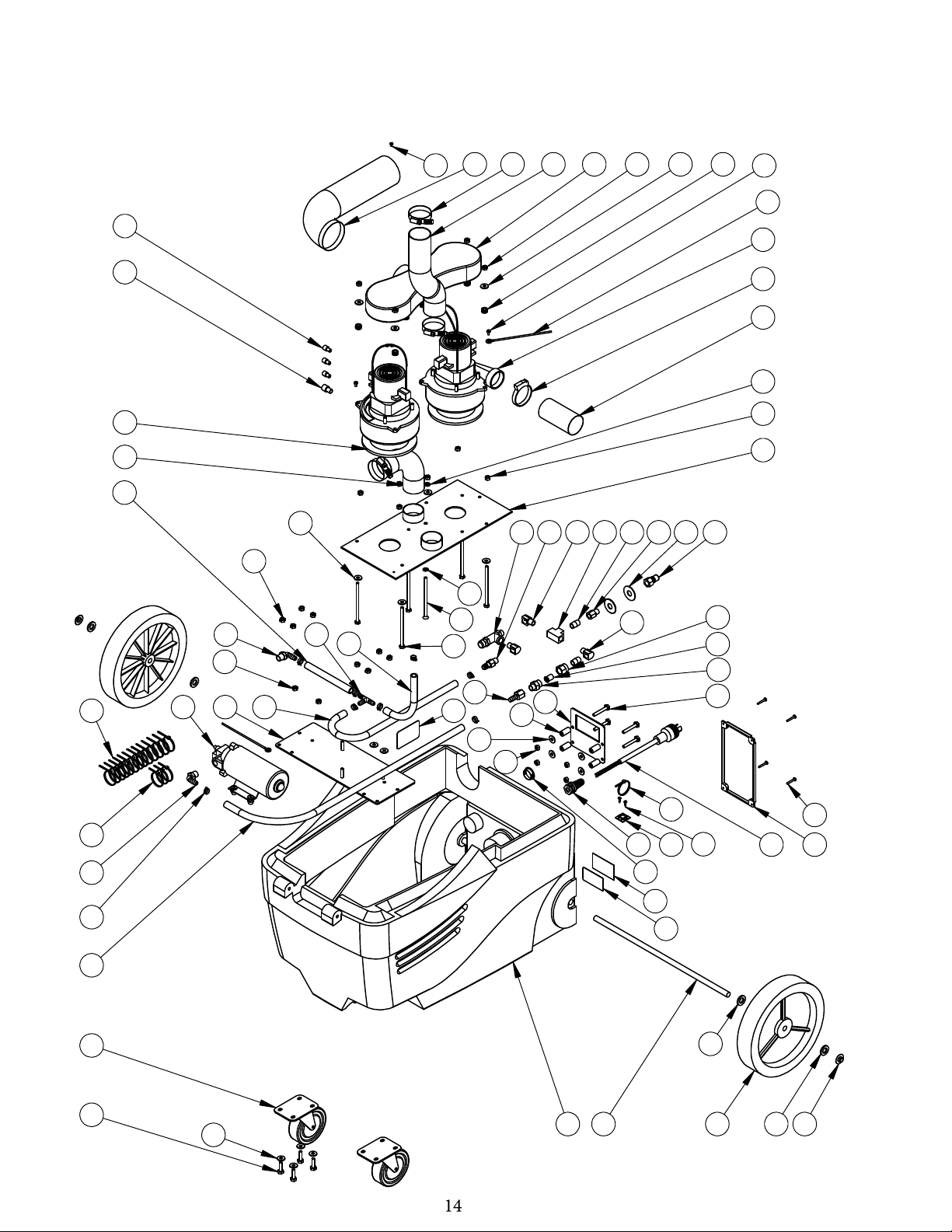 14