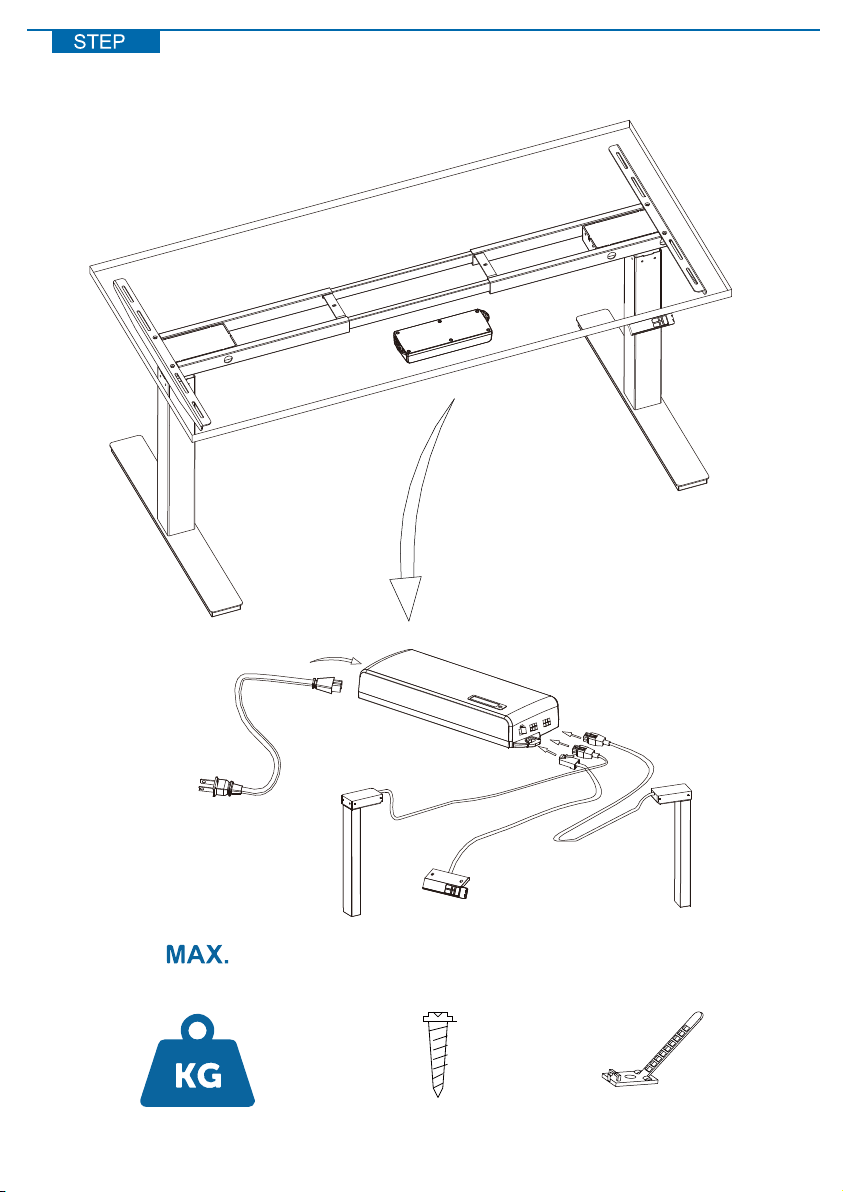 STEP

MAX.

KG