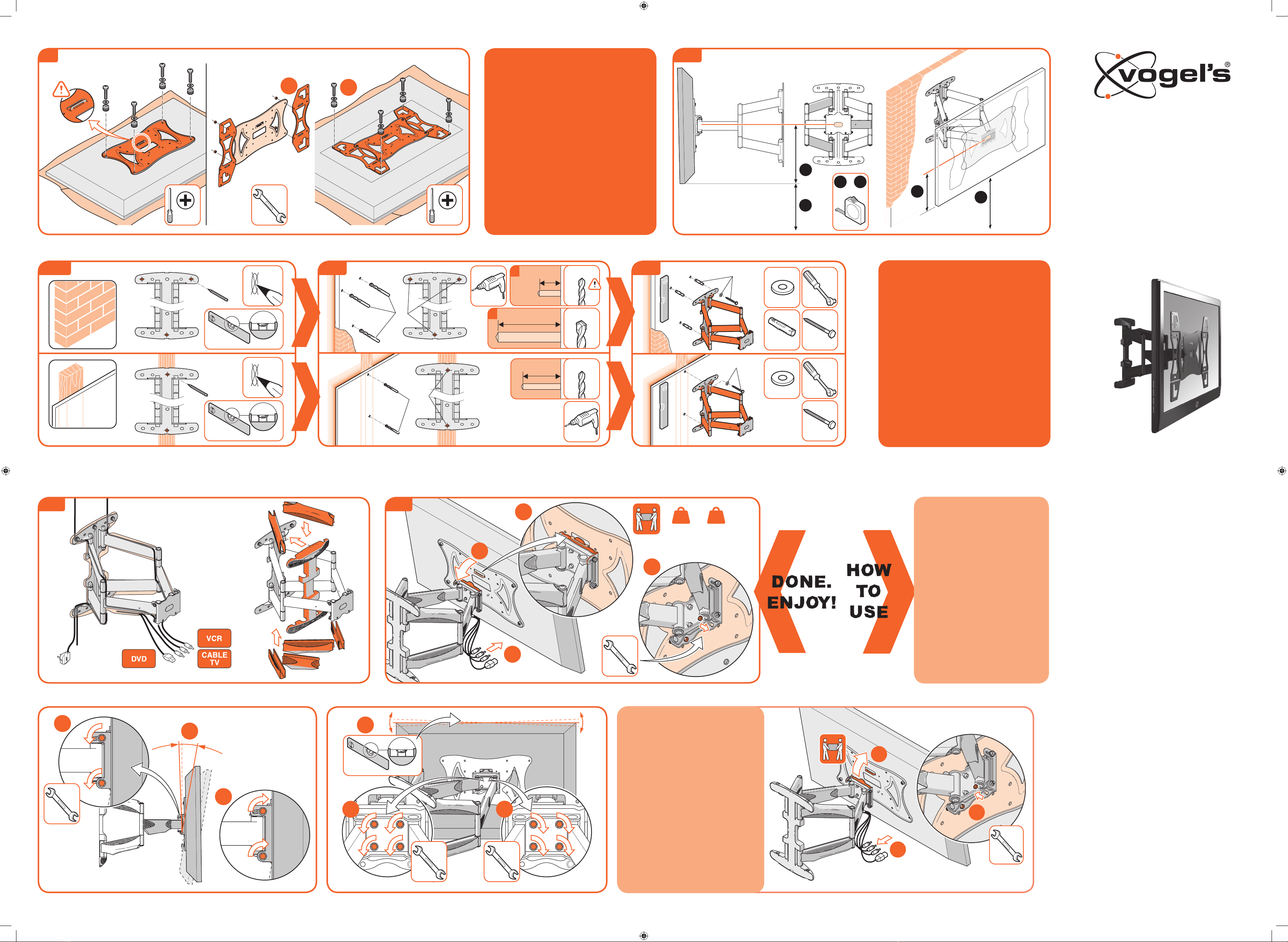 vogel's®

VCR
DVD
CABLE TV

DONE. ENJOY!

HOW TO USE