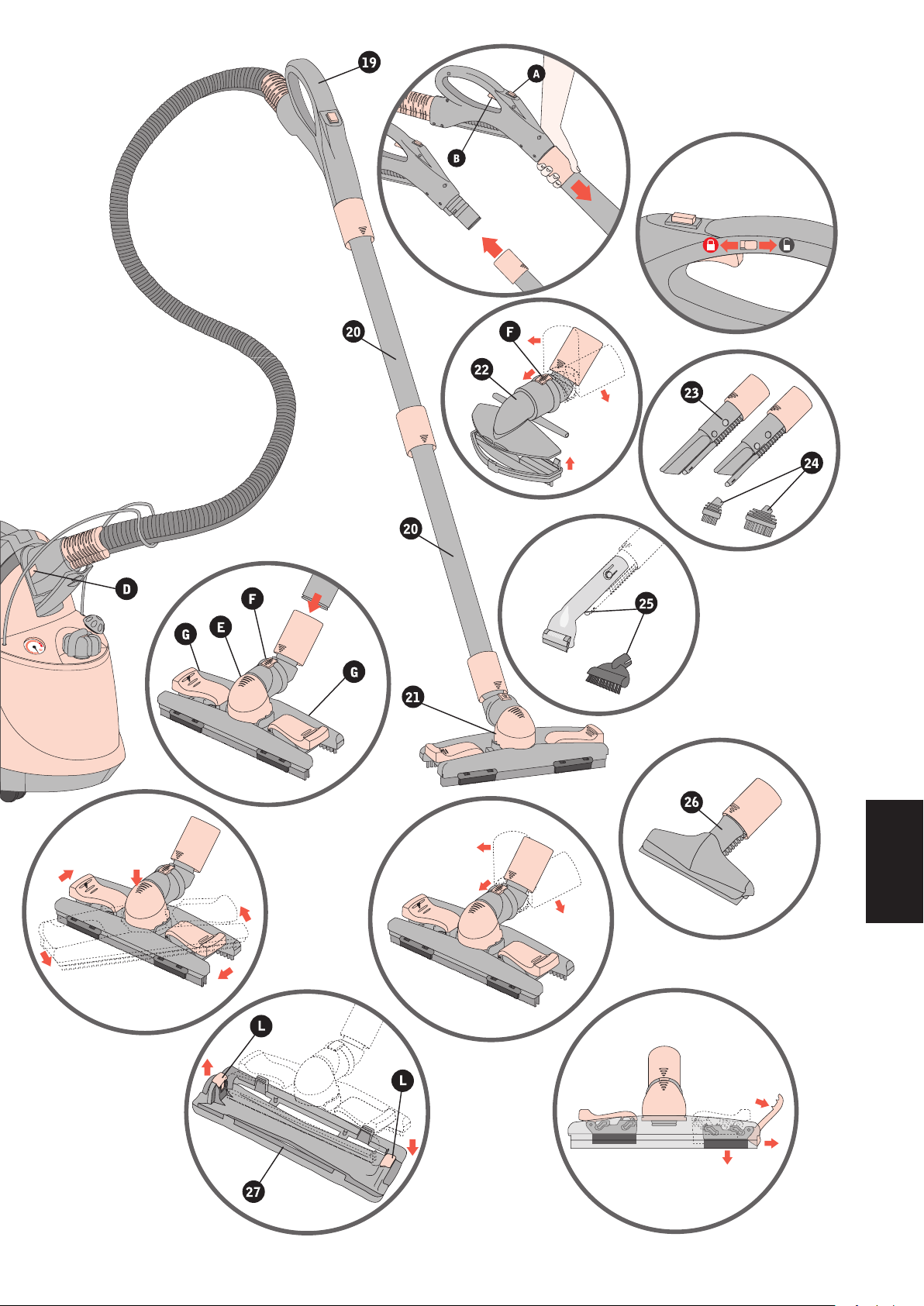 19
A
B
20
F
22
23
24
20
25
D
F
G
E
G
21
26
L
L
27