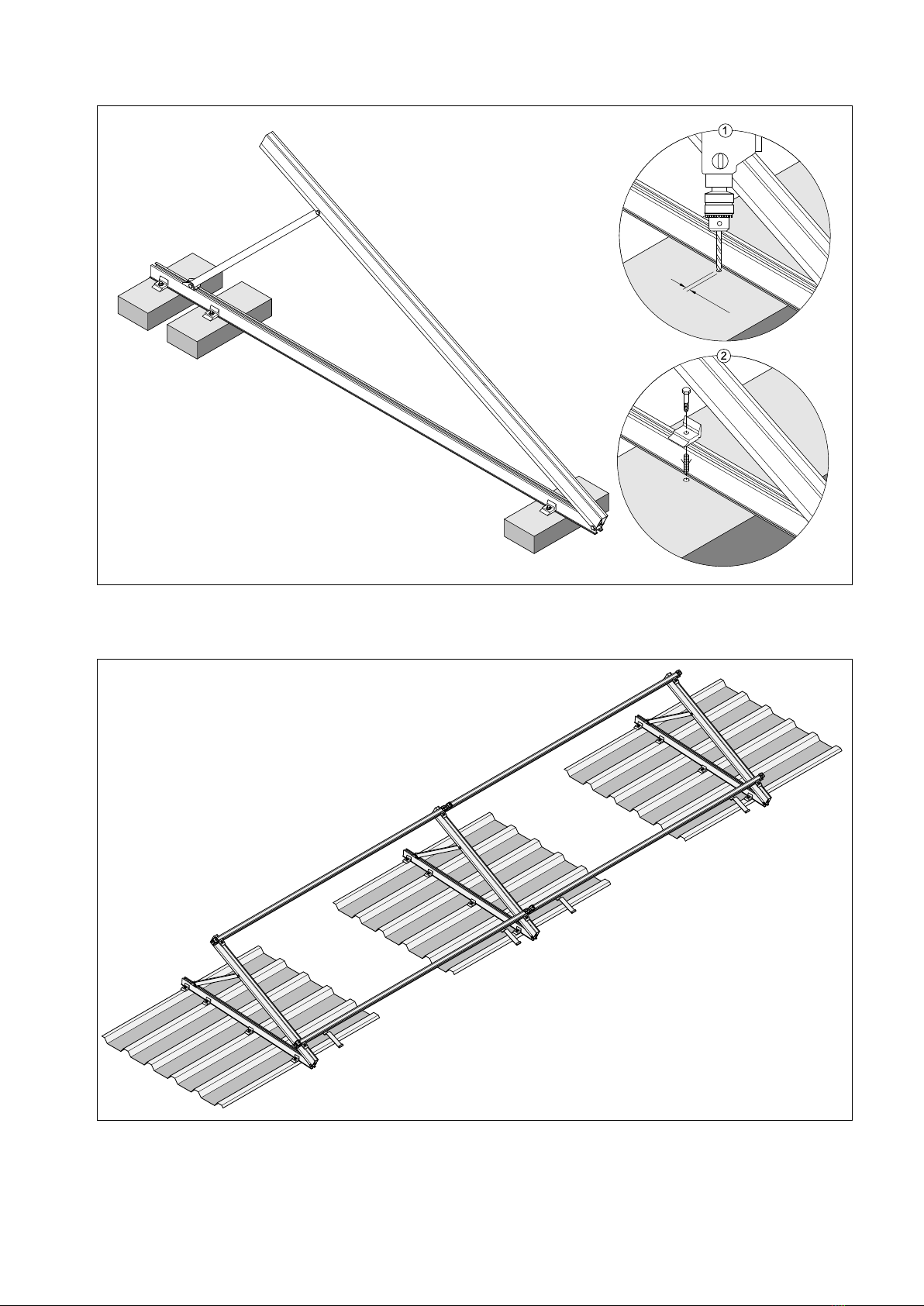 1

2