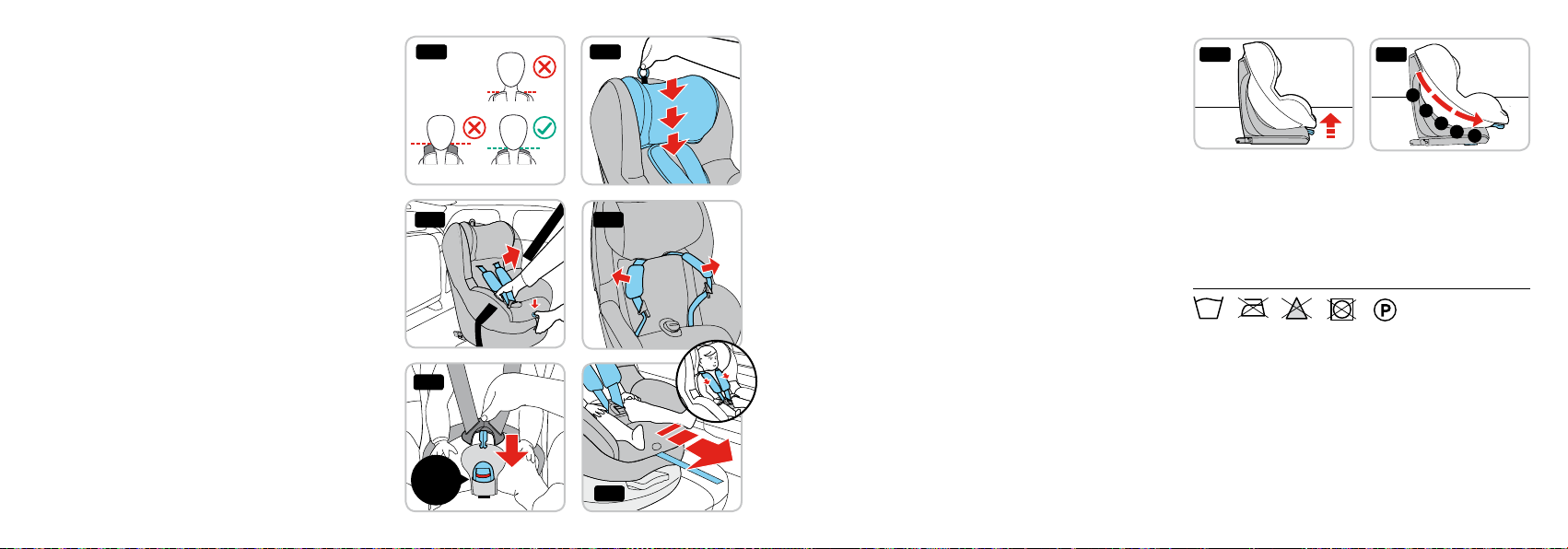 P