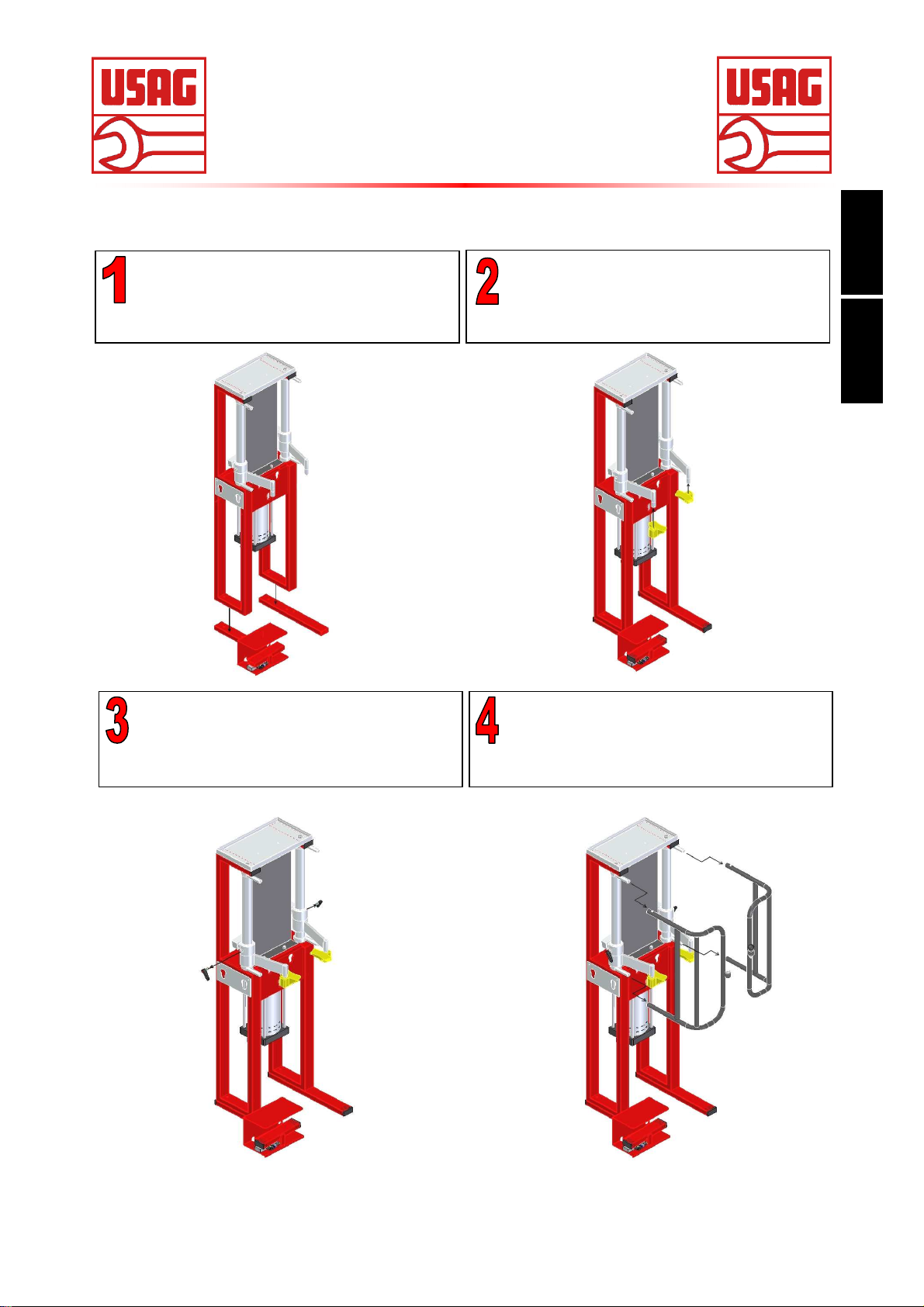 USAG

USAG

1

2

3

4