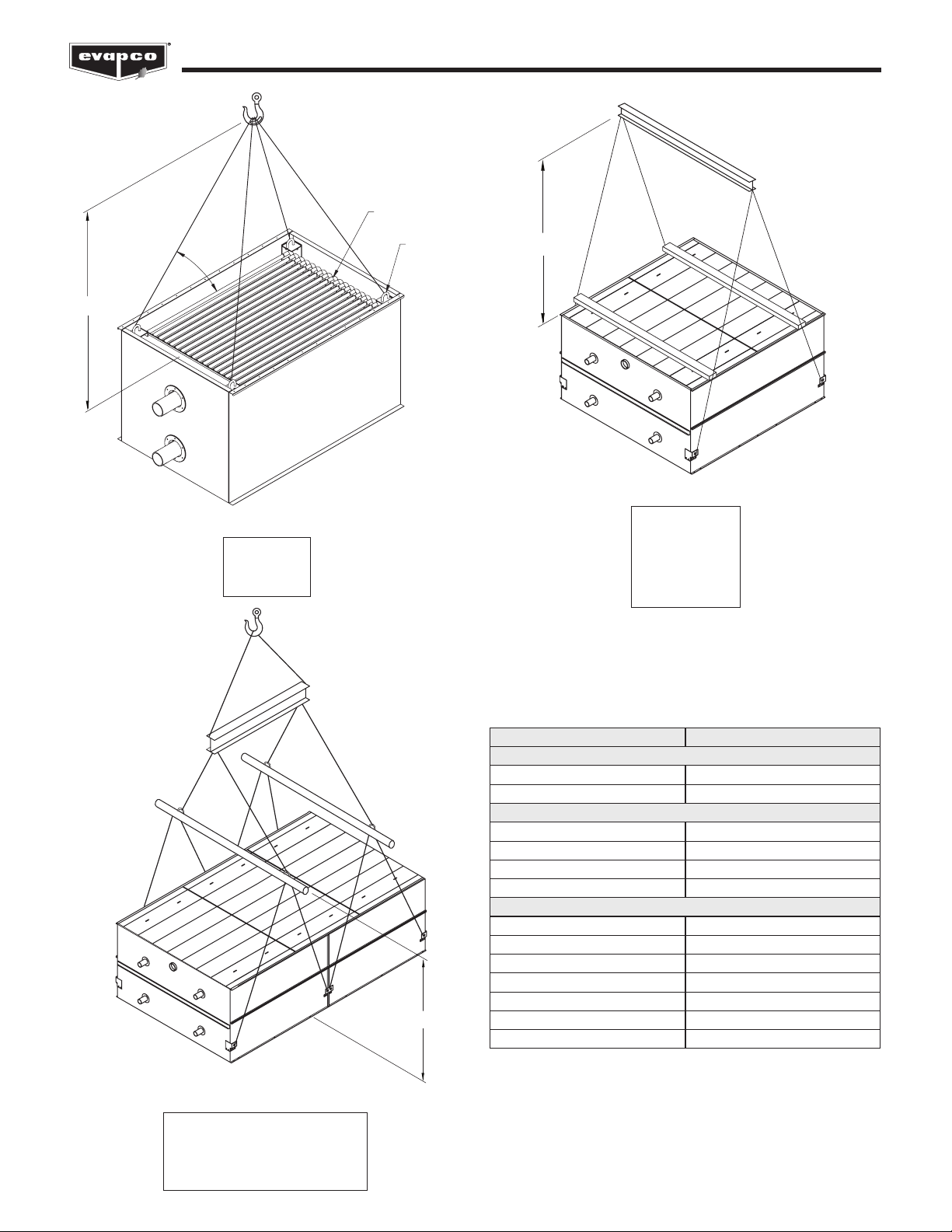 evapco