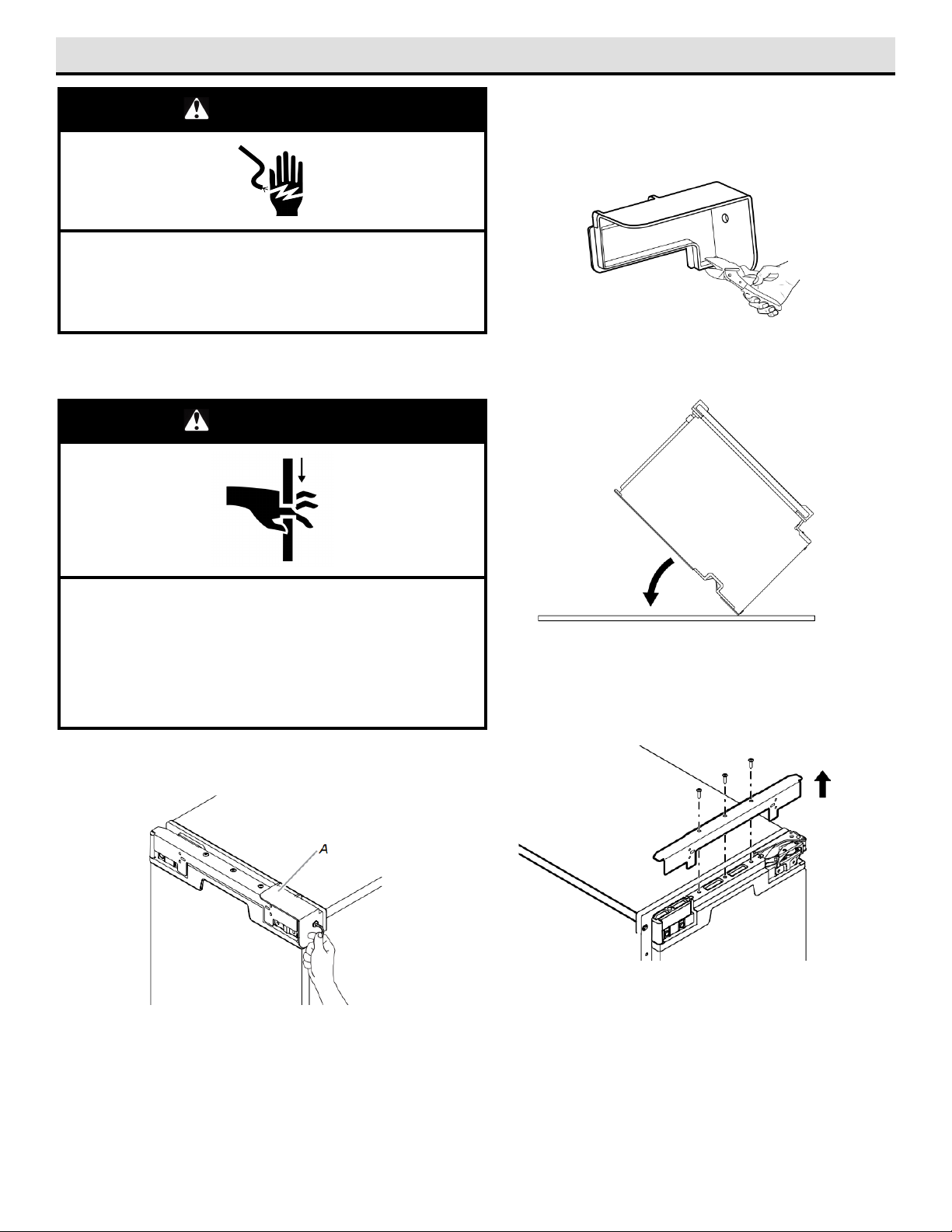 A