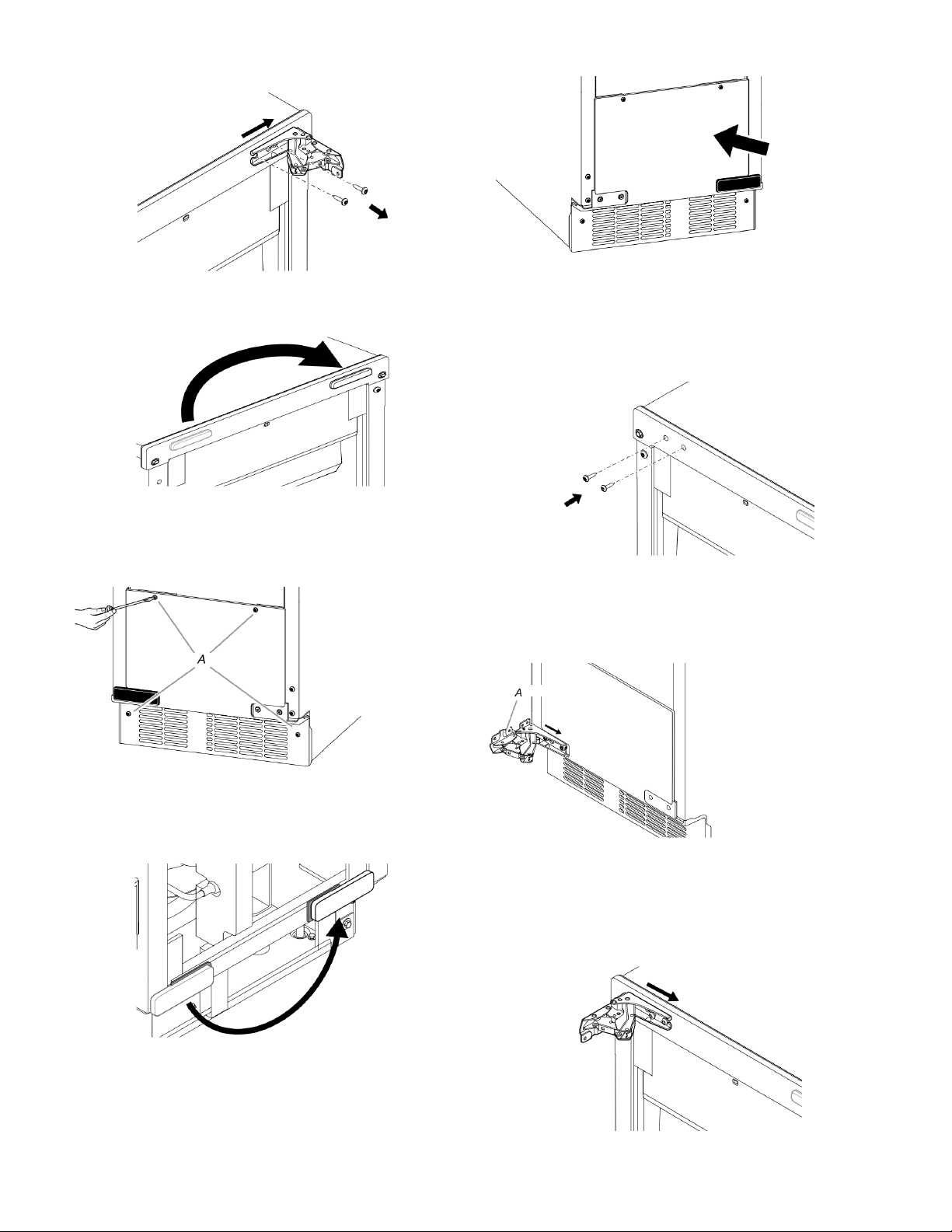 A

A