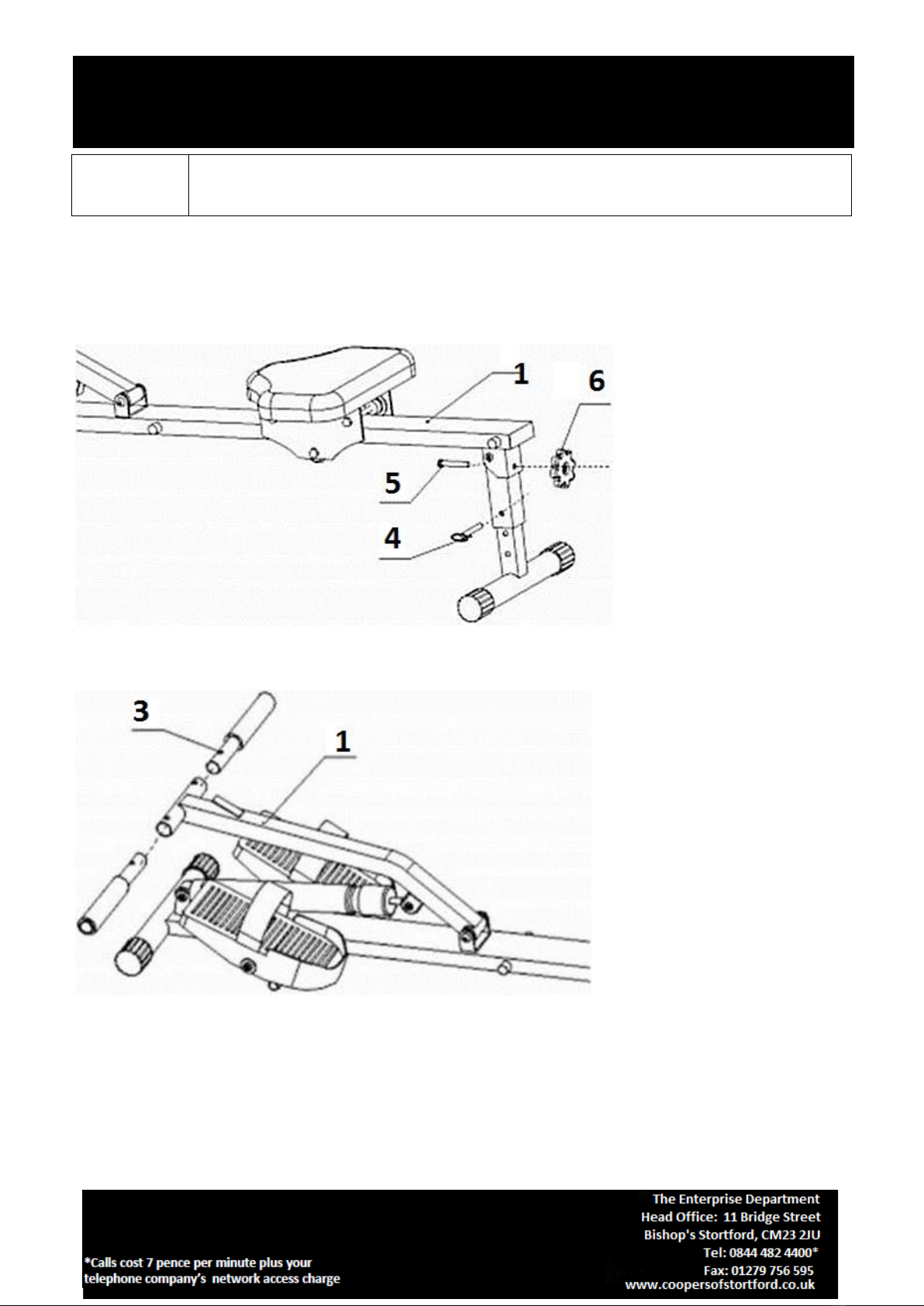 1

6

5

4

3

1

*Calls cost 7 pence per minute plus your telephone company's network access charge

The Enterprise Department
Head Office: 11 Bridge Street
Bishop's Stortford, CM23 2JU
Tel: 0844 482 4400*
Fax: 01279 756 595
www.coopersofstortford.co.uk