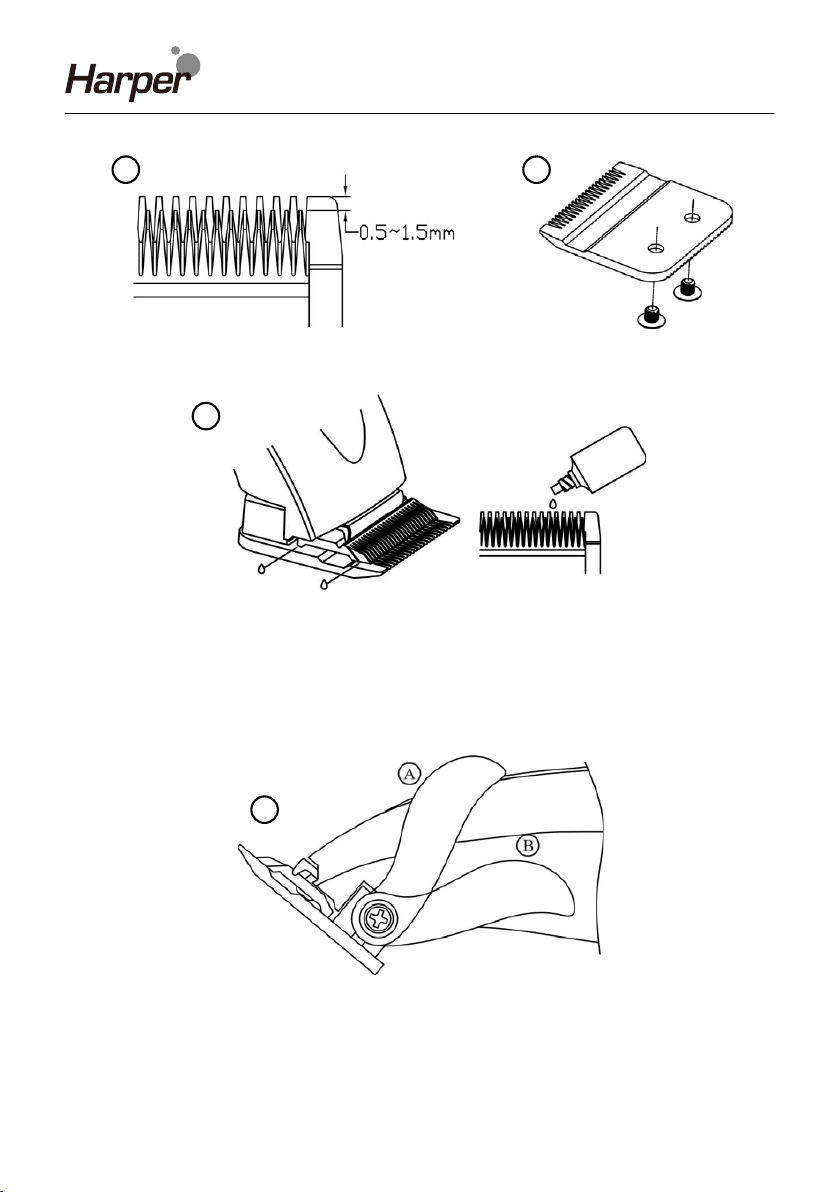 Harper

0.5~1.5mm

A

B