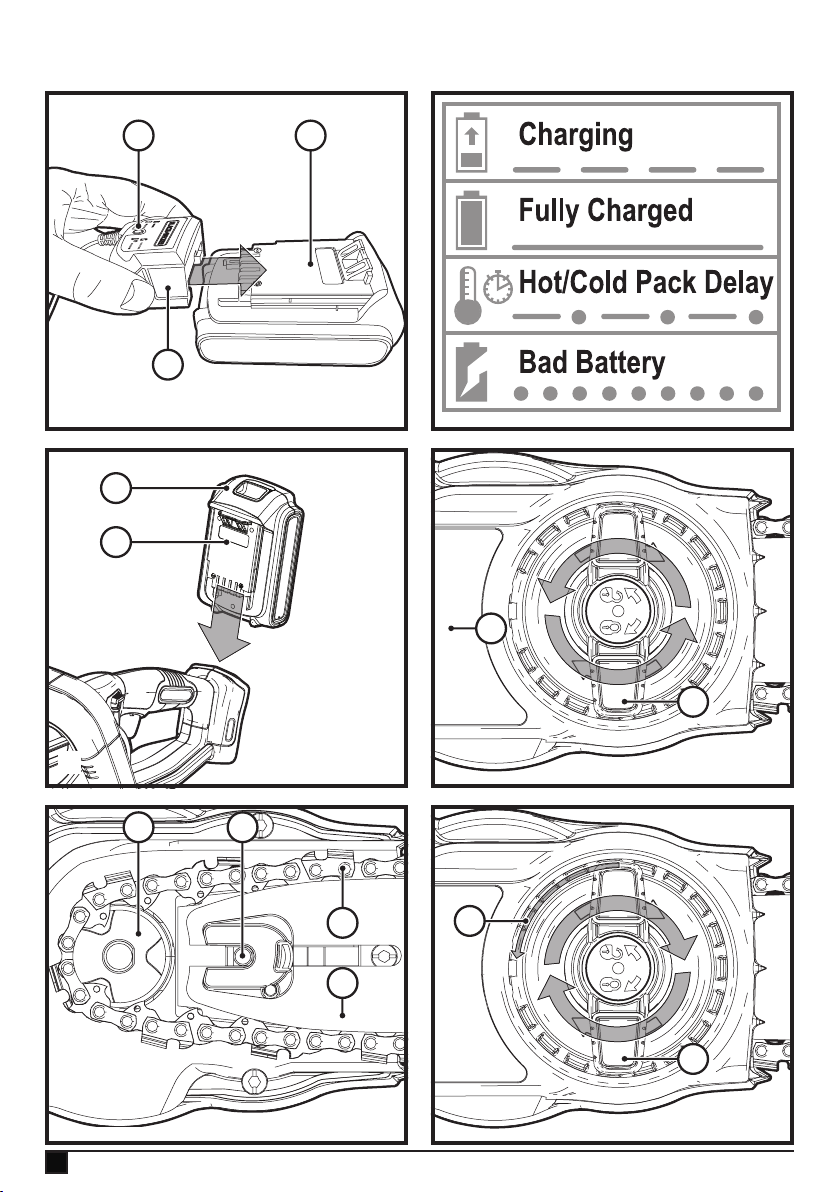 Charging

Fully Charged

Hot/Cold Pack Delay

Bad Battery