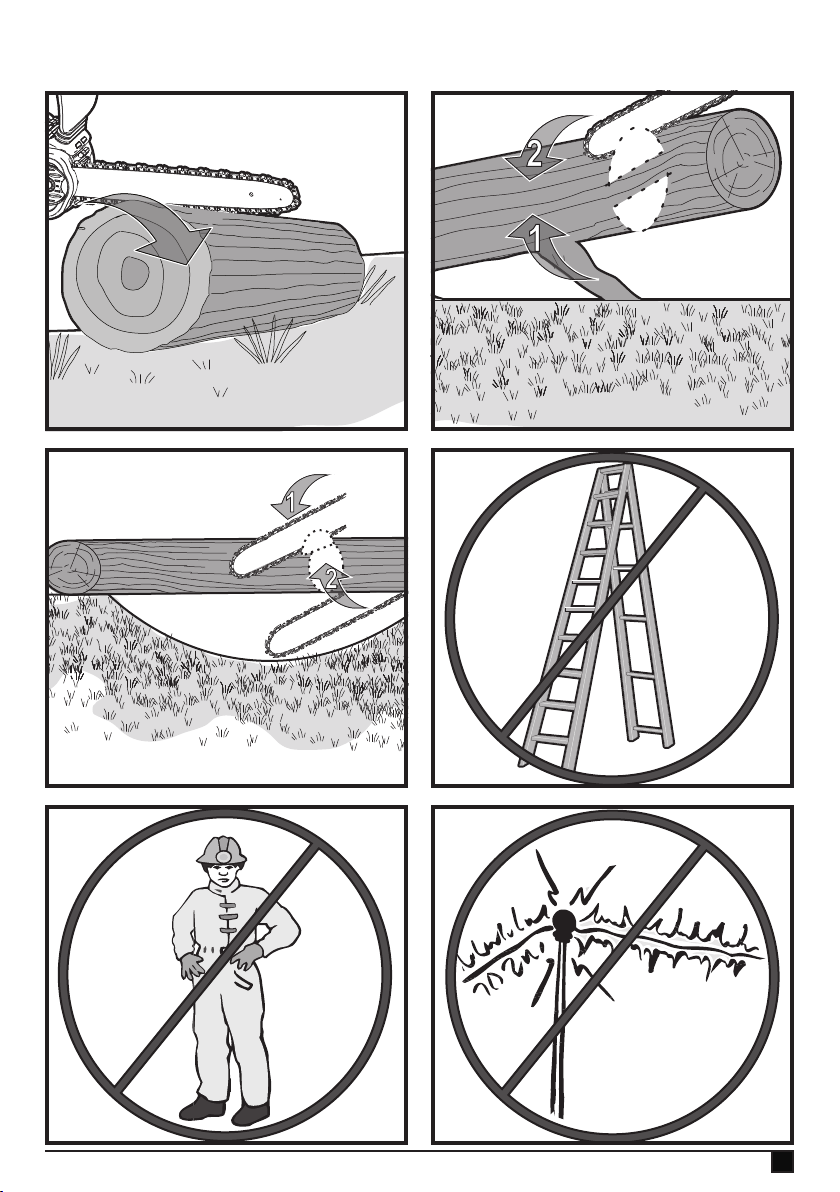 2
1
1
2