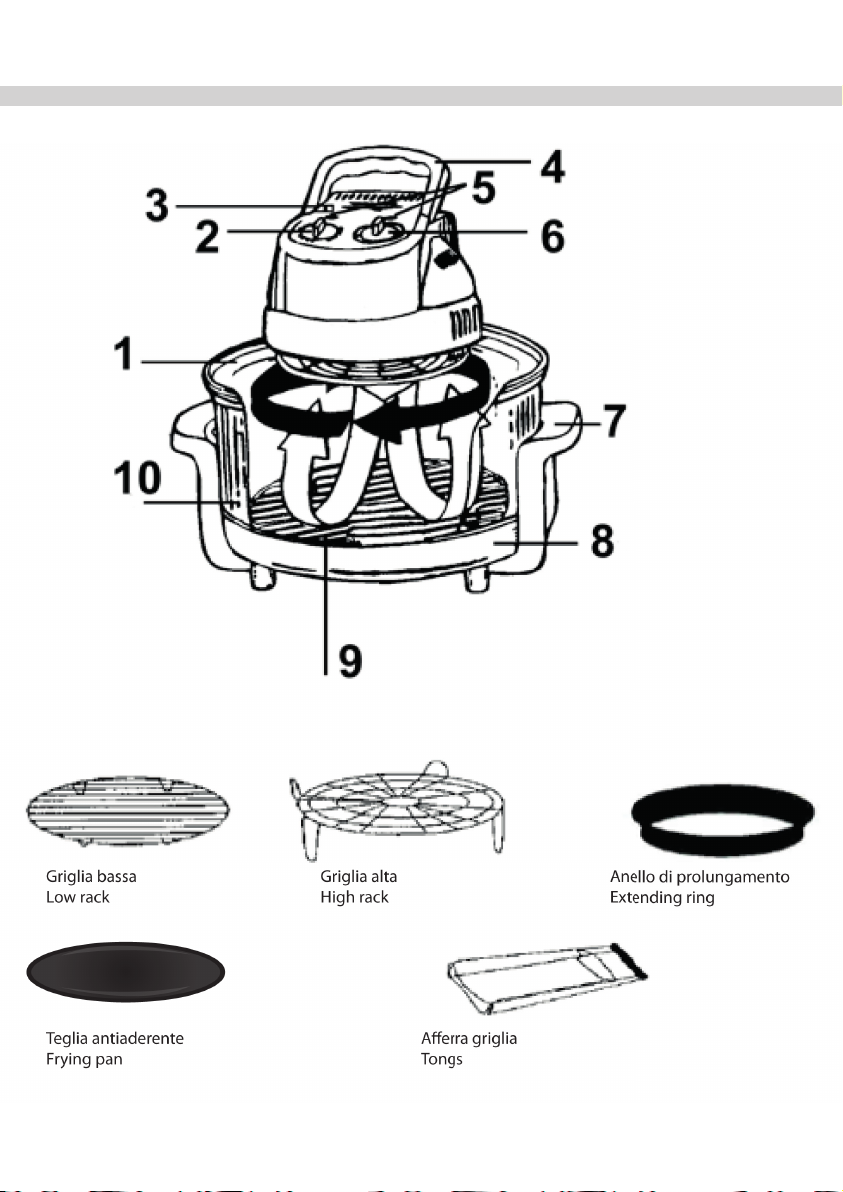 4
3
5
2
6
1
7
10
8
9

Griglia bassa
Low rack

Griglia alta
High rack

Anello di prolungamento
Extending ring

Teglia antiaderente
Frying pan

Afferra griglia
Tongs