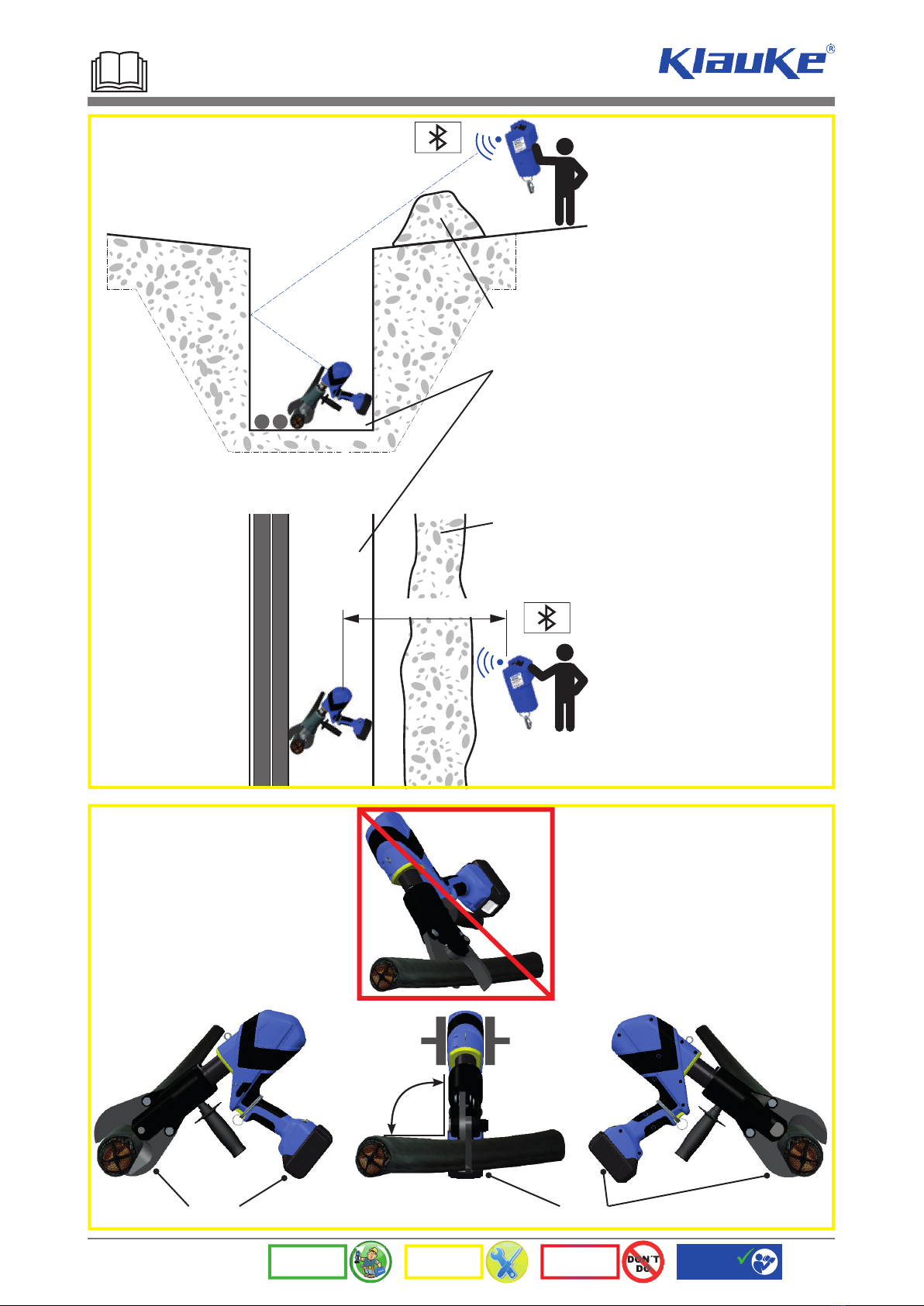 Klauke®

DON'T DO