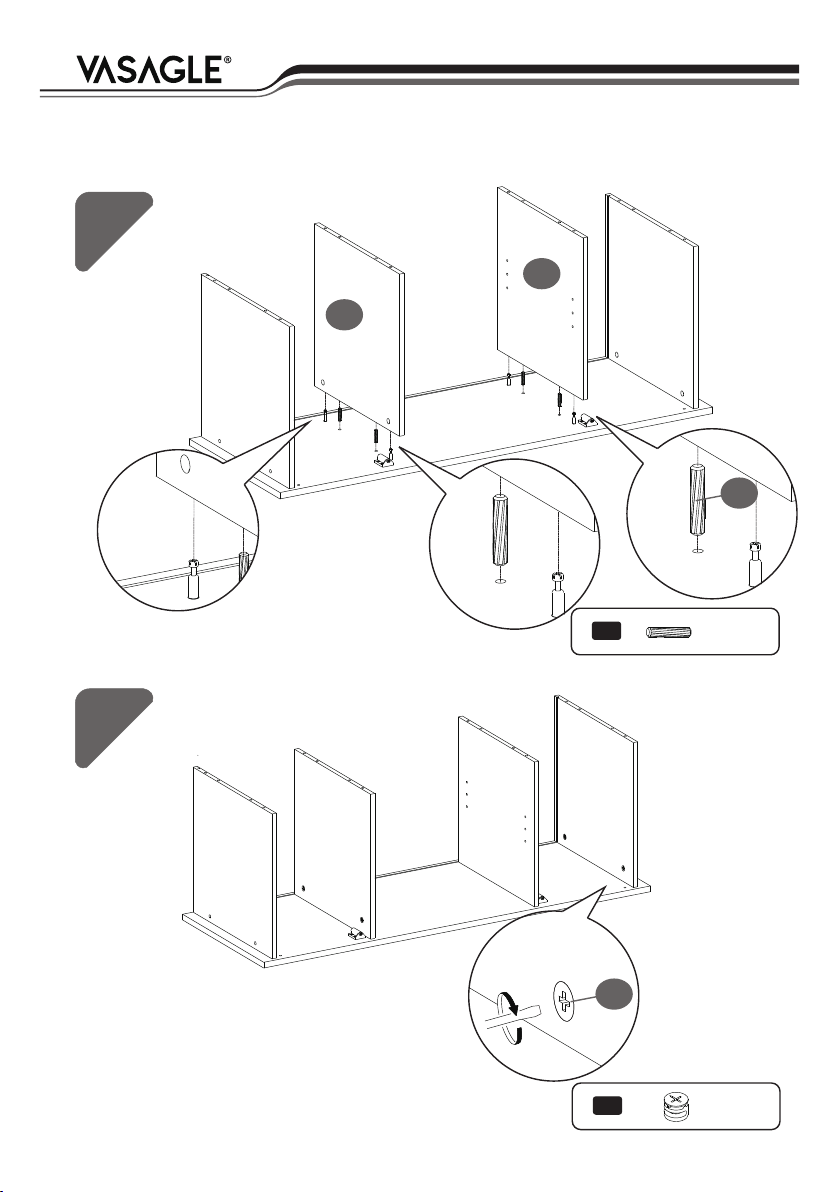 VASAGLE®