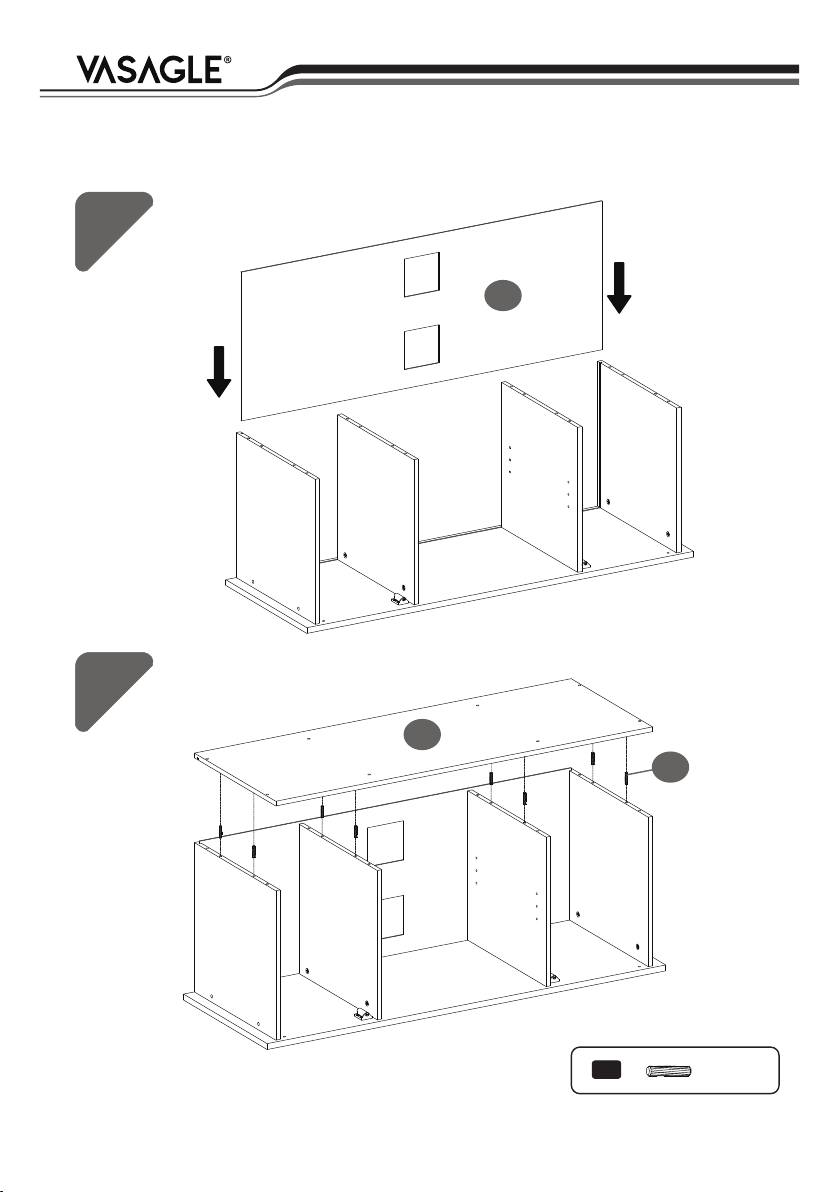 VASAGLE®