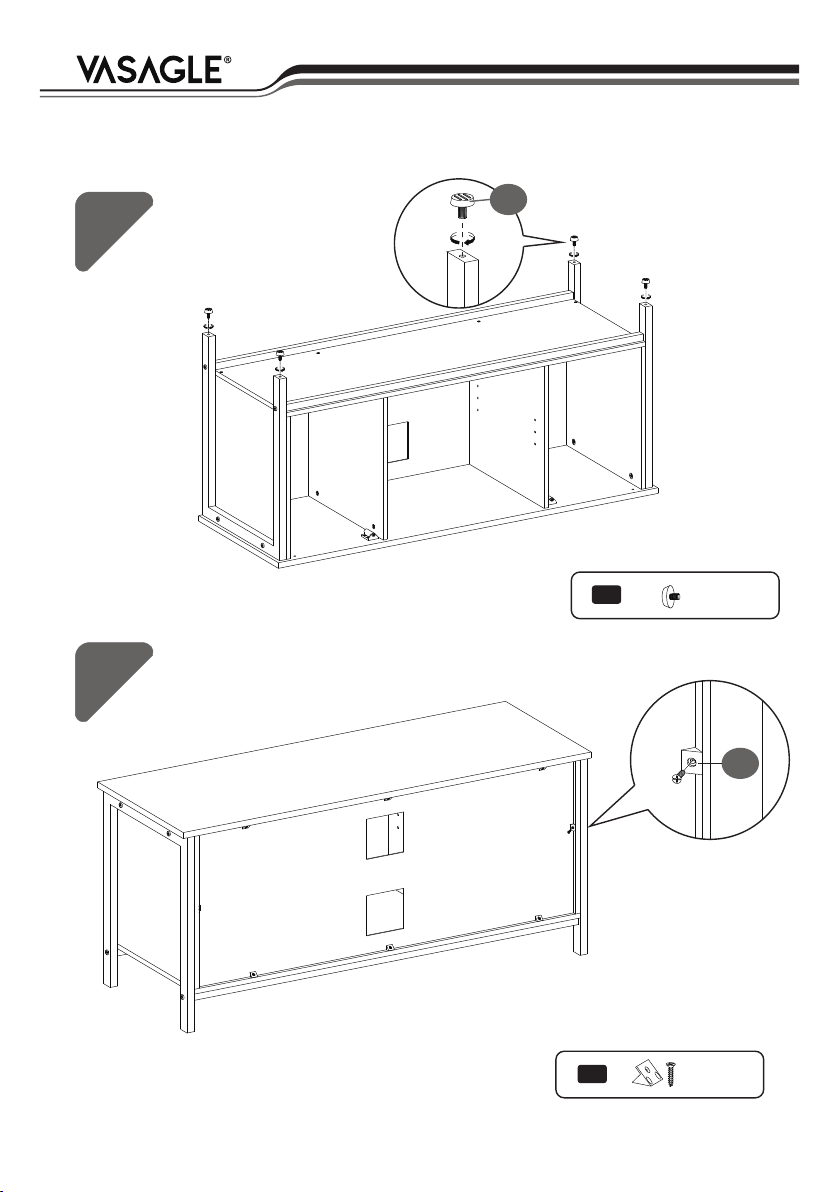 VASAGLE®