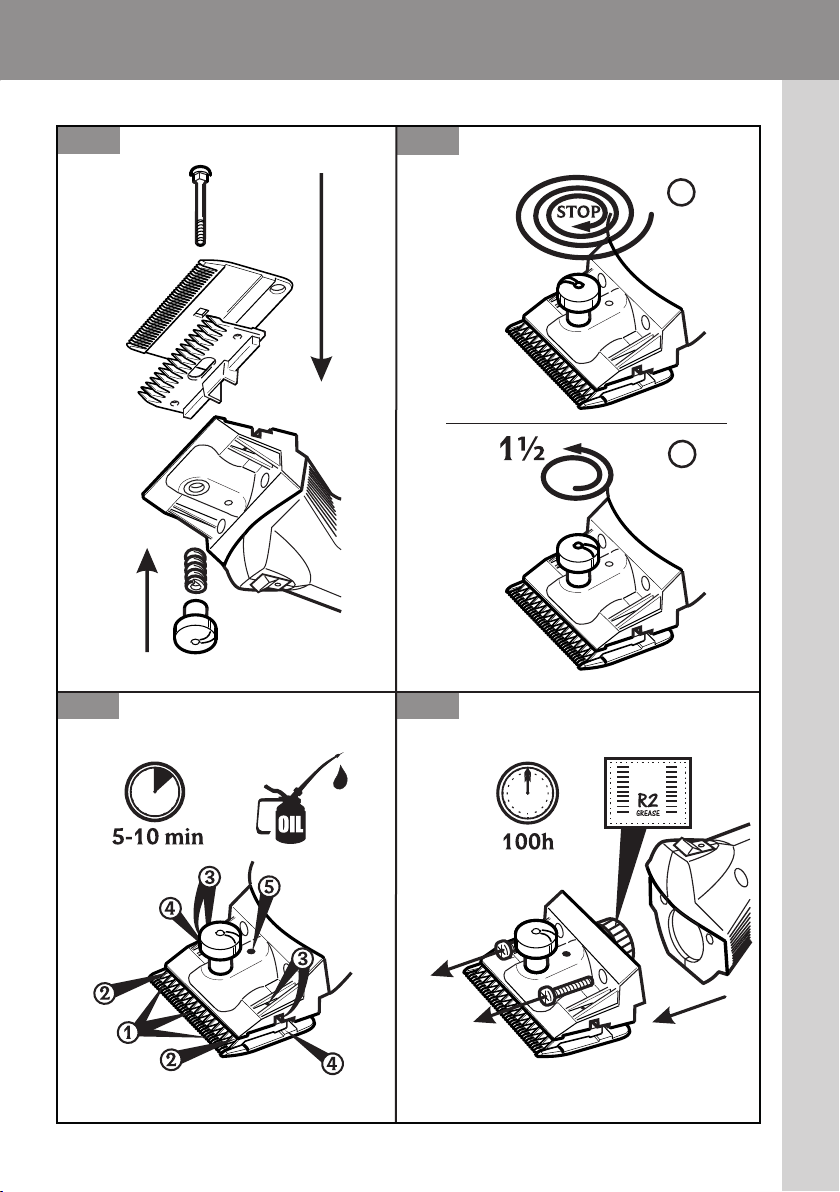 STOP

1½

5-10 min

OIL

3
5
4
3
2
1
2
4

100h

R2
GREASE