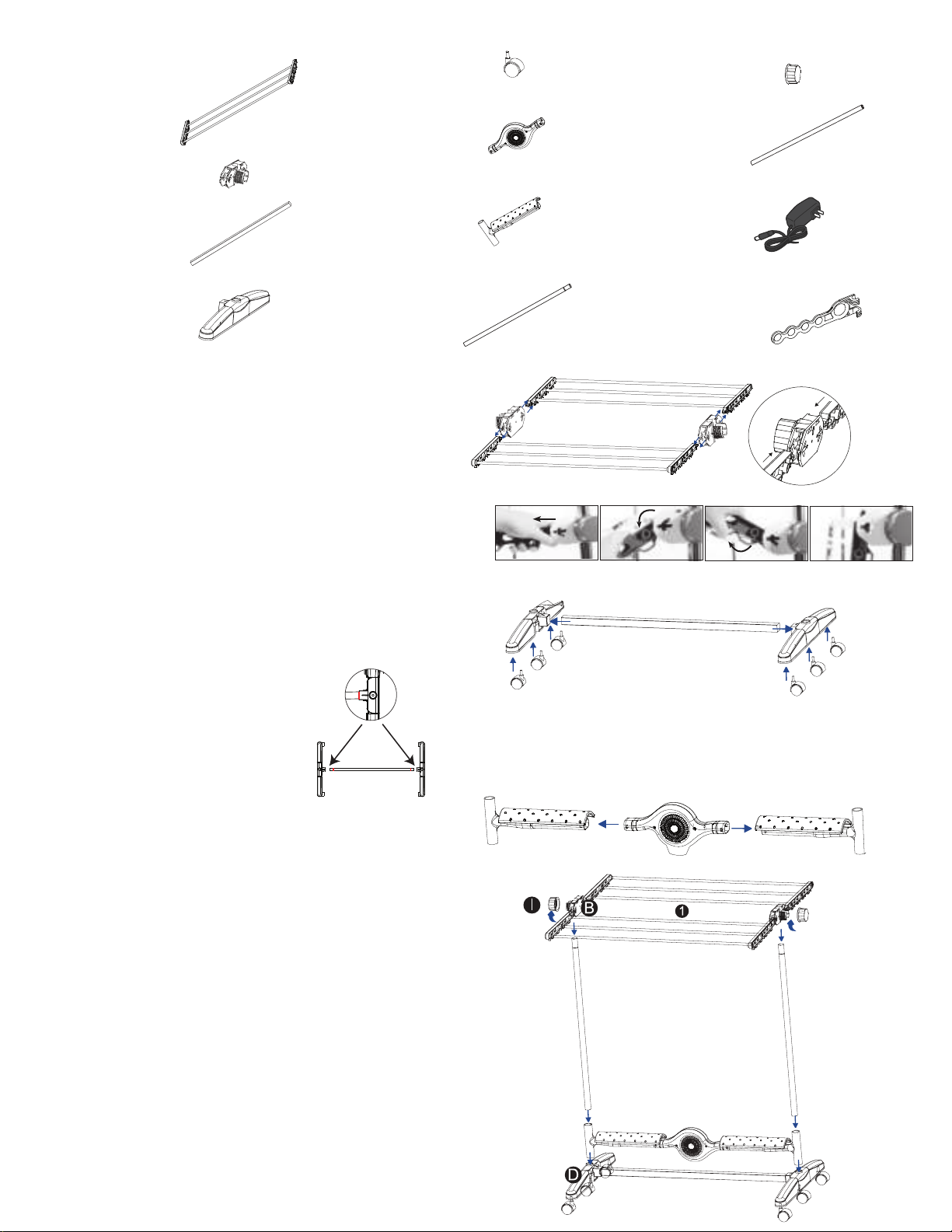 I

B

1

D