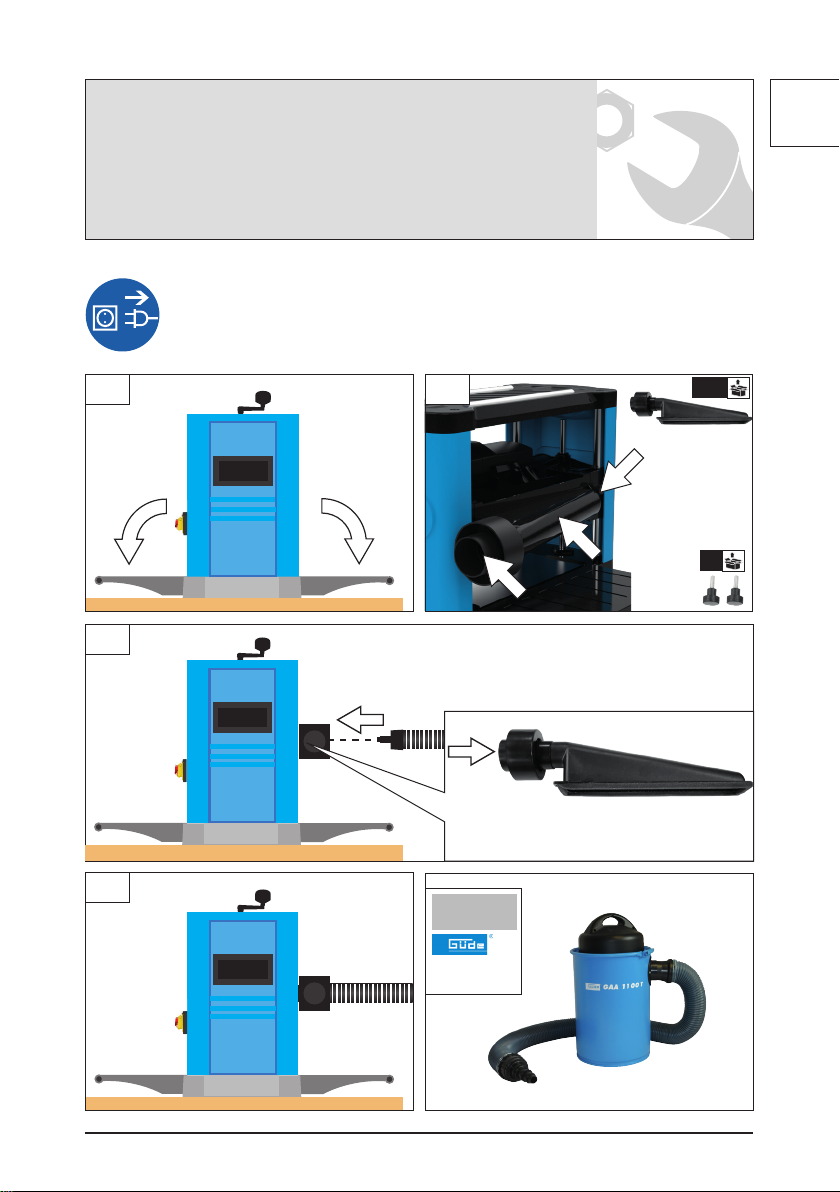 GÜDE
GAA 1100 T