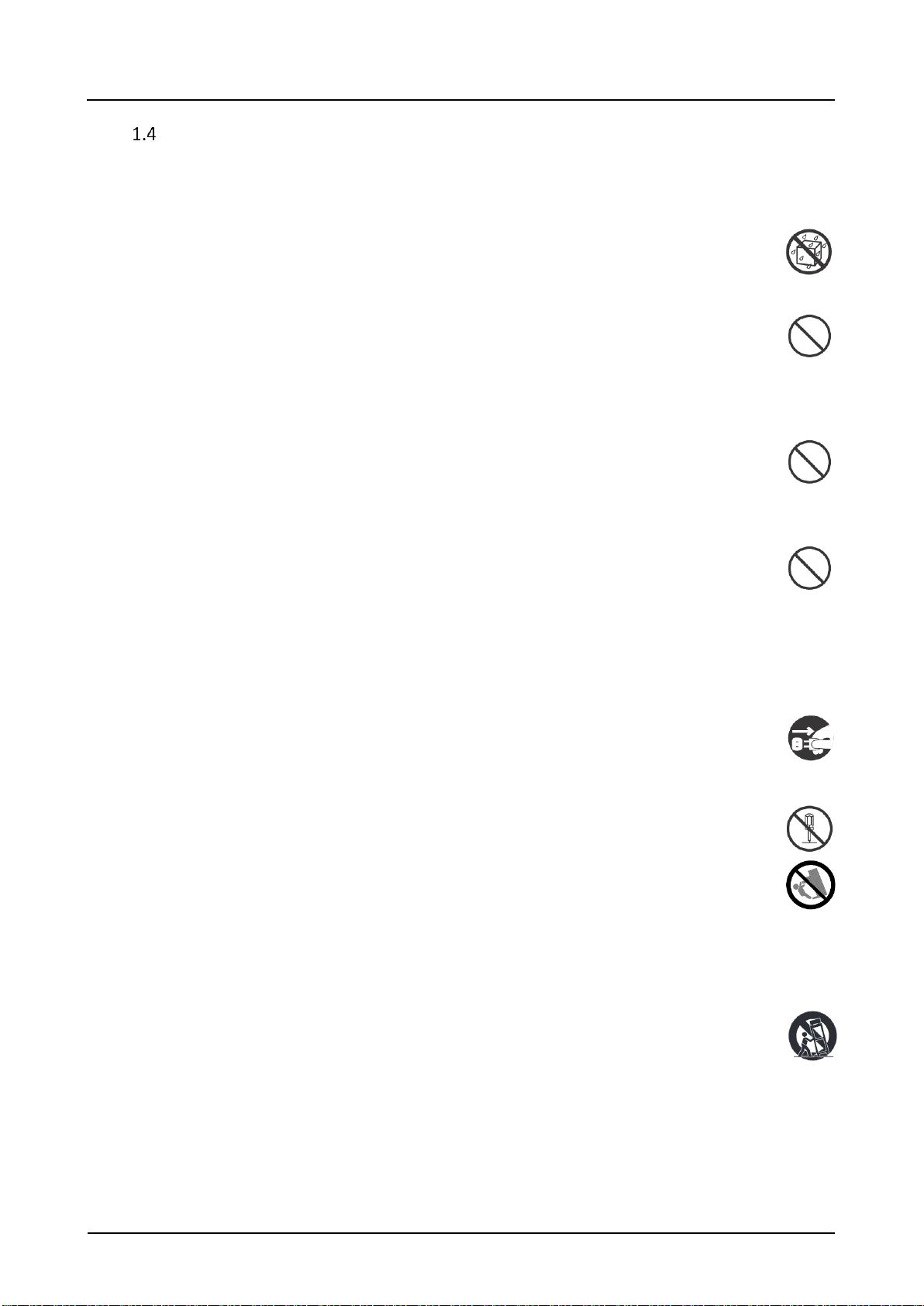 1.4