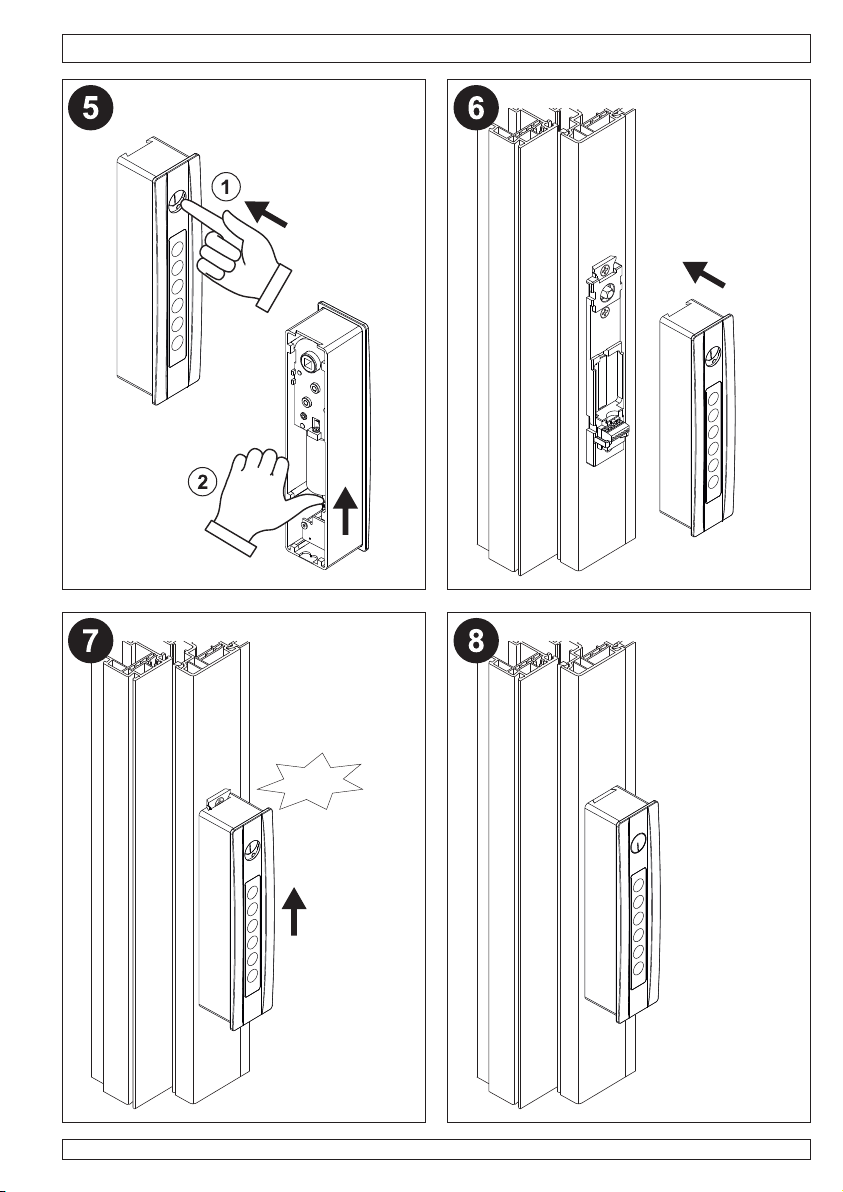 5

1

2

6

7

8