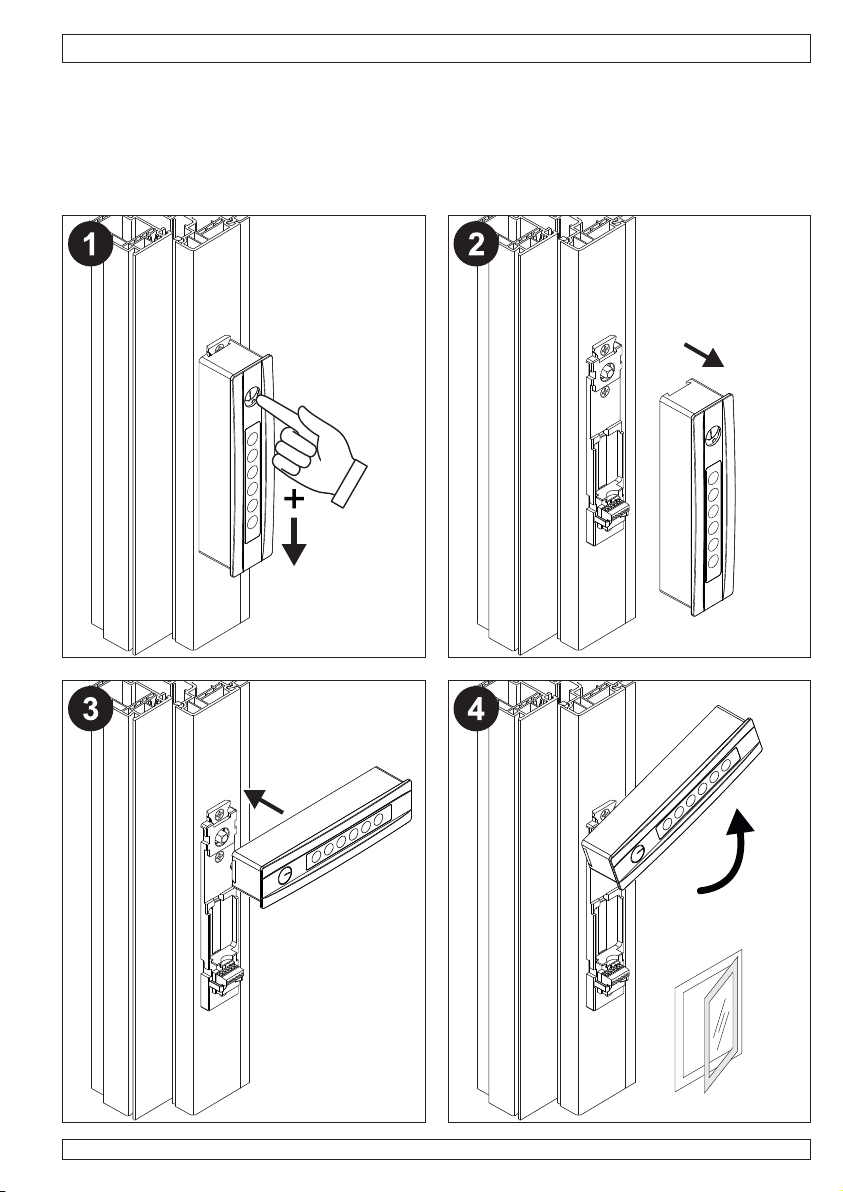 1

+

2

3

4