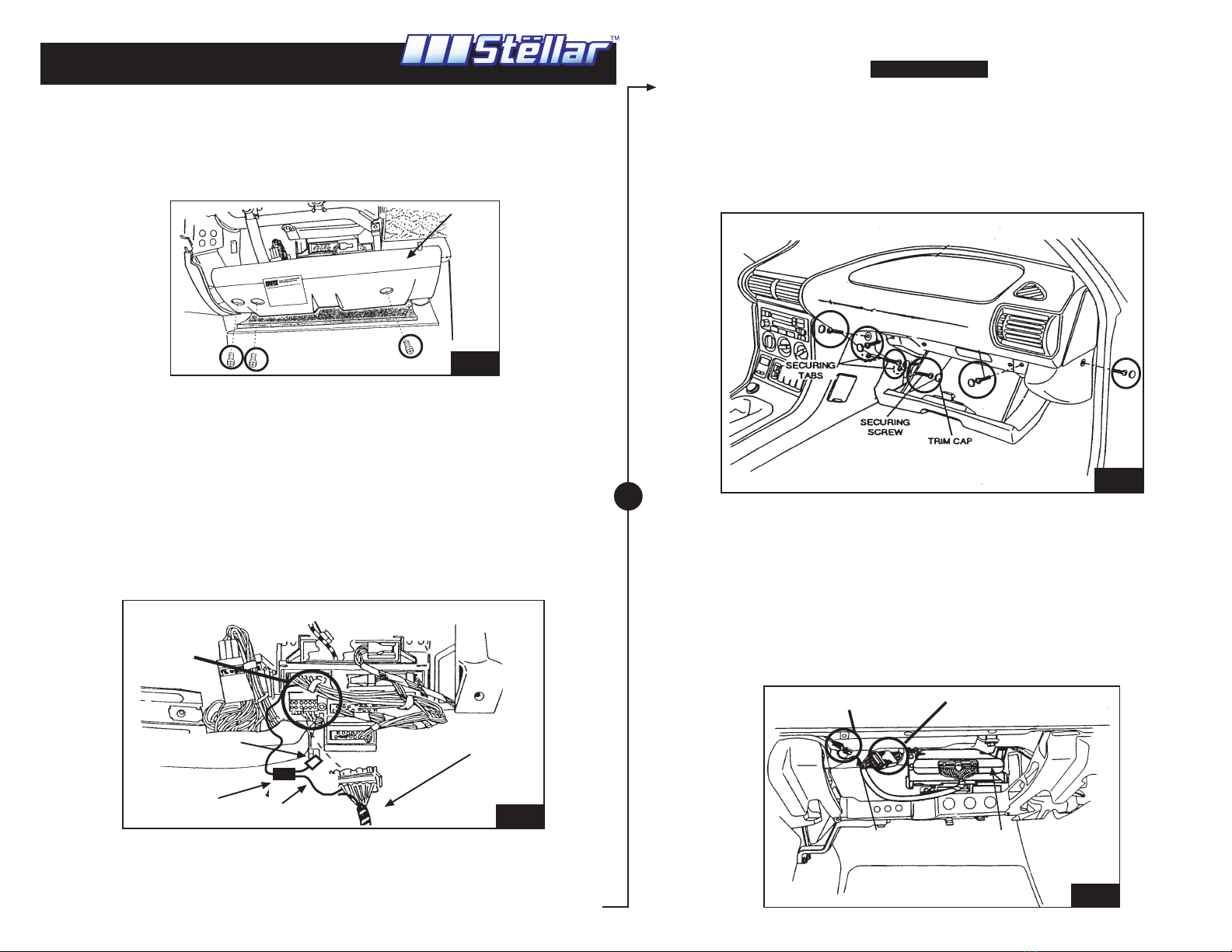 Stëllar™

SECURING TABS

SECURING SCREW

TRIM CAP