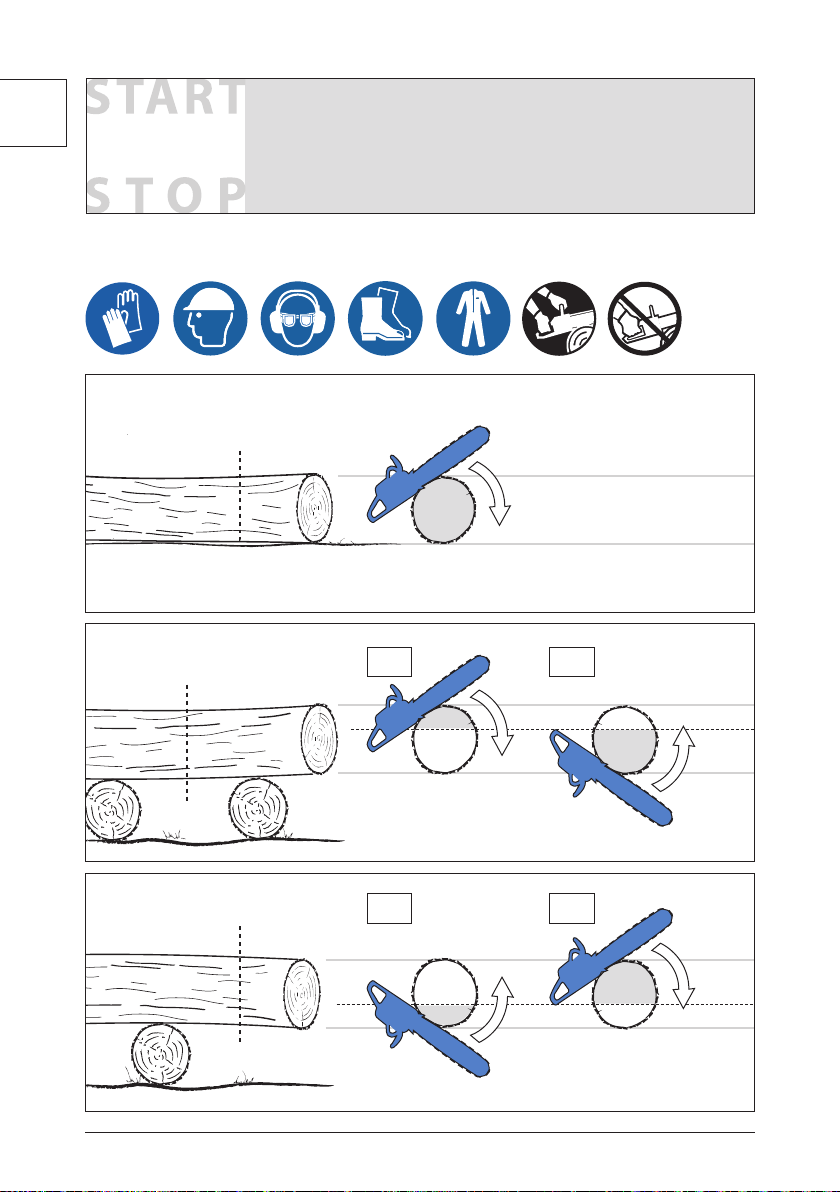 START

STOP