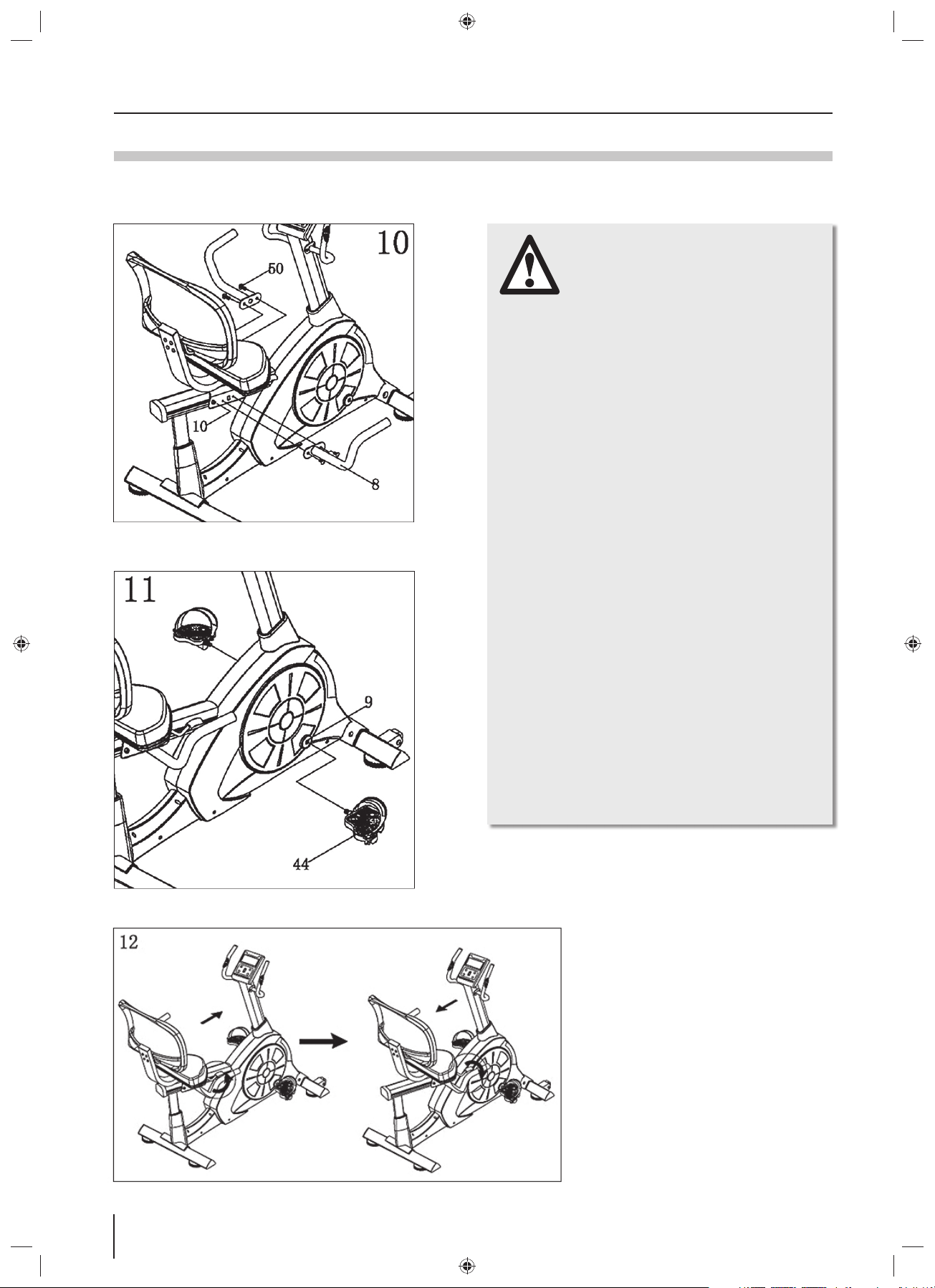 10

50

10

8

11

9

44

12