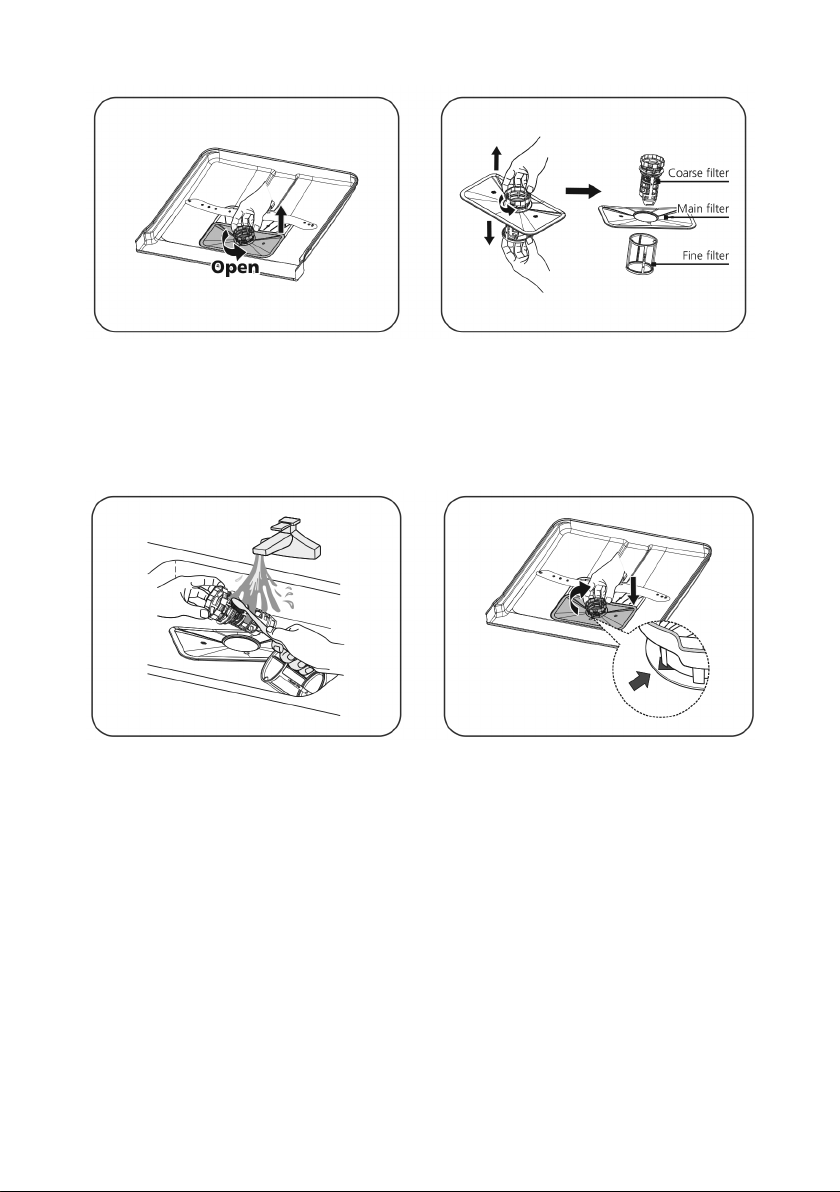 Open

Coarse filter

Main filter

Fine filter