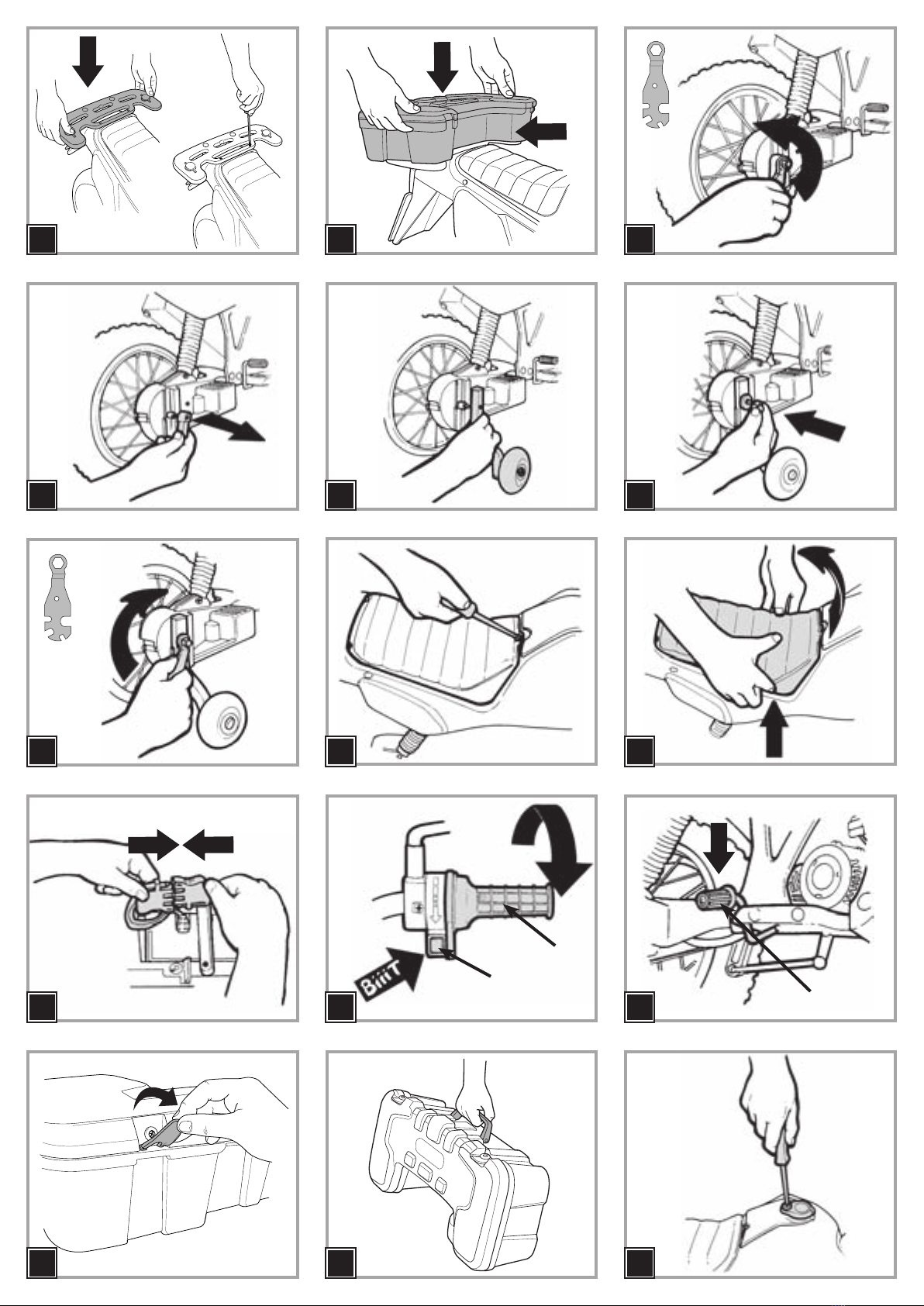 BiiiT