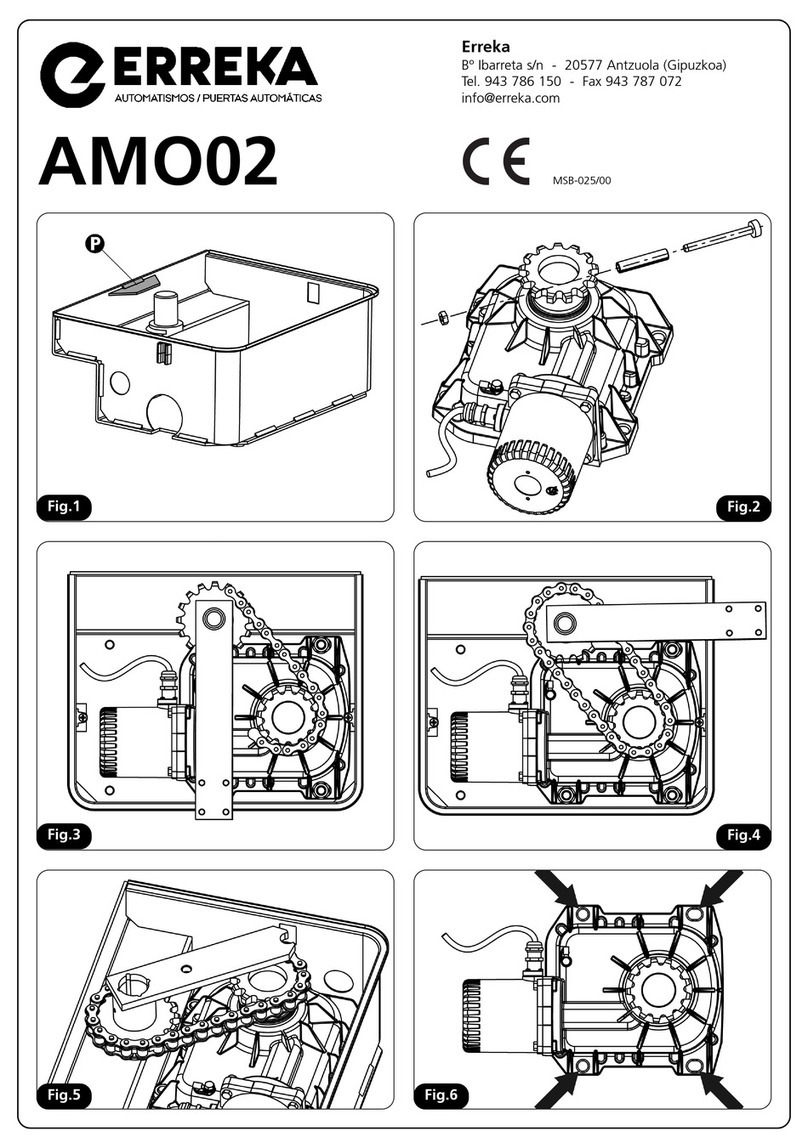 ERREKA
AUTOMATISMOS / PUERTAS AUTOMÁTICAS

Erreka
Bº Ibarreta s/n - 20577 Antzuola (Gipuzkoa)
Tel. 943 786 150 - Fax 943 787 072
info@erreka.com

AMO02

CE MSB-025/00

P

Fig.1

Fig.2

Fig.3

Fig.4

Fig.5

Fig.6