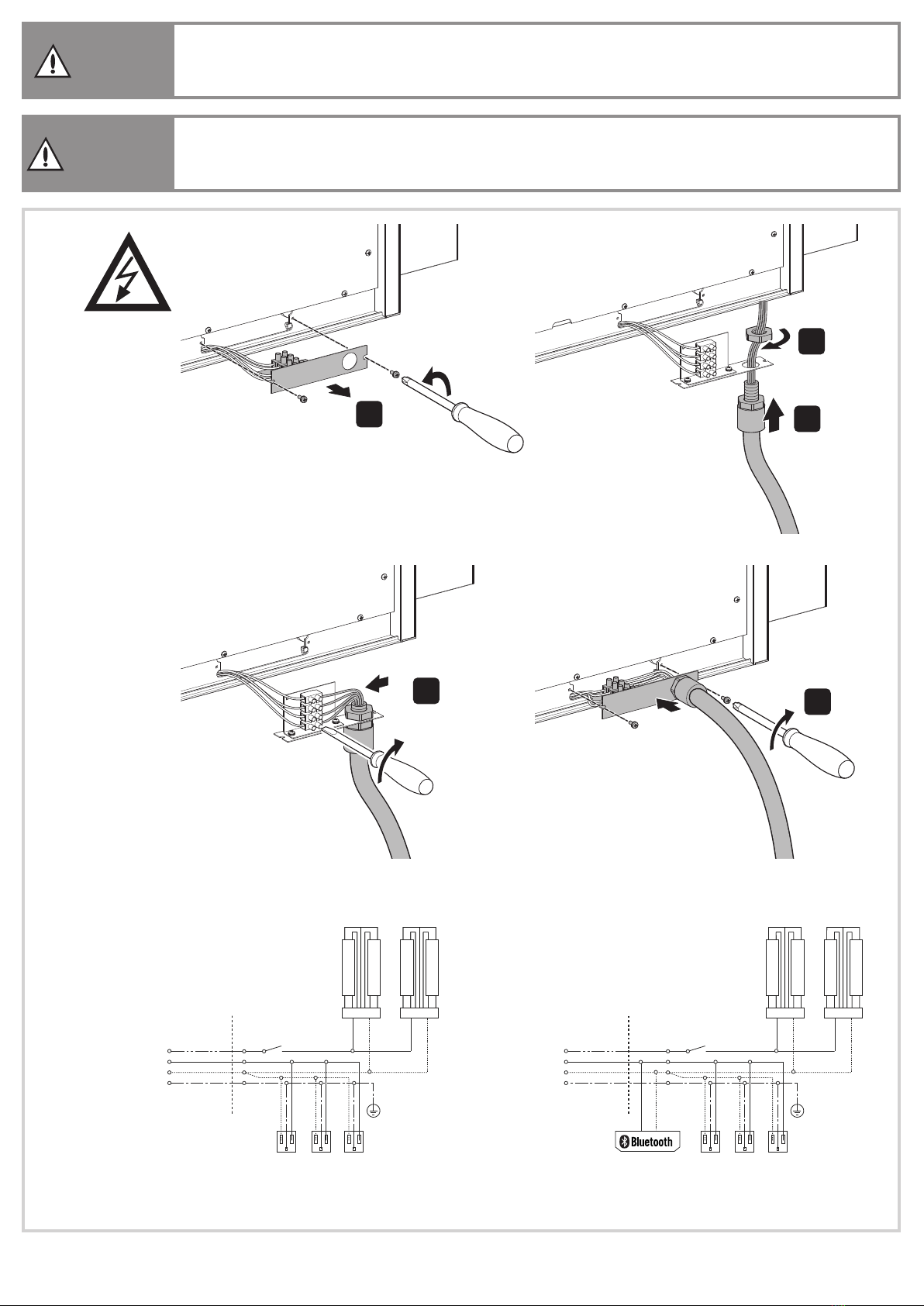 Bluetooth