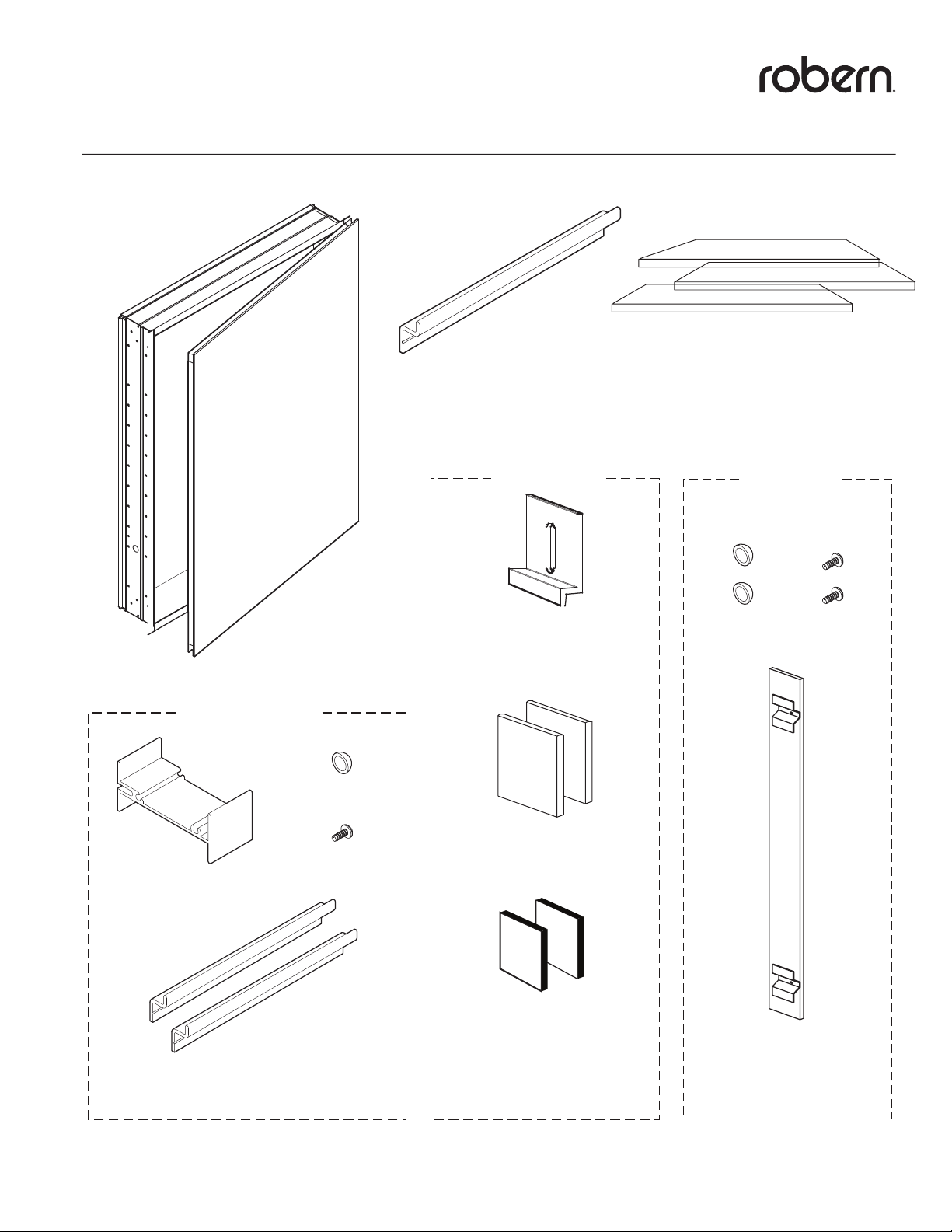 robern.