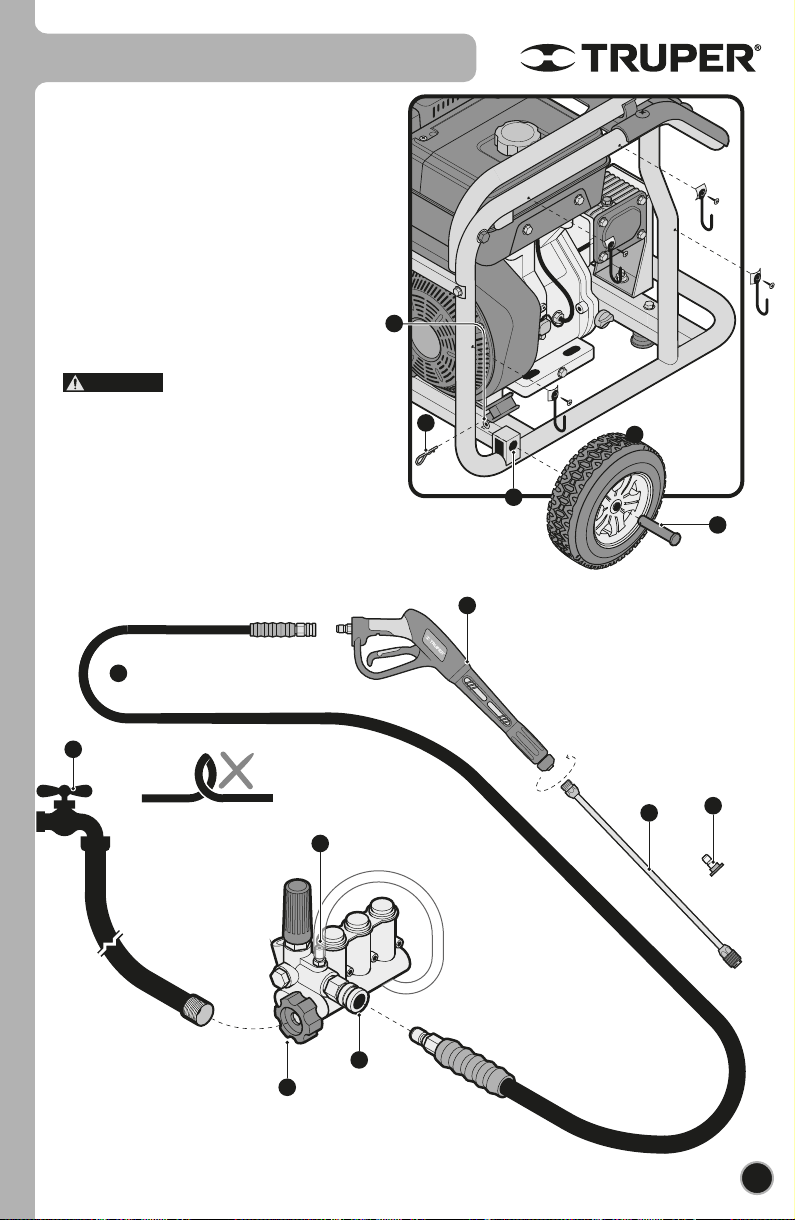 TRUPER®