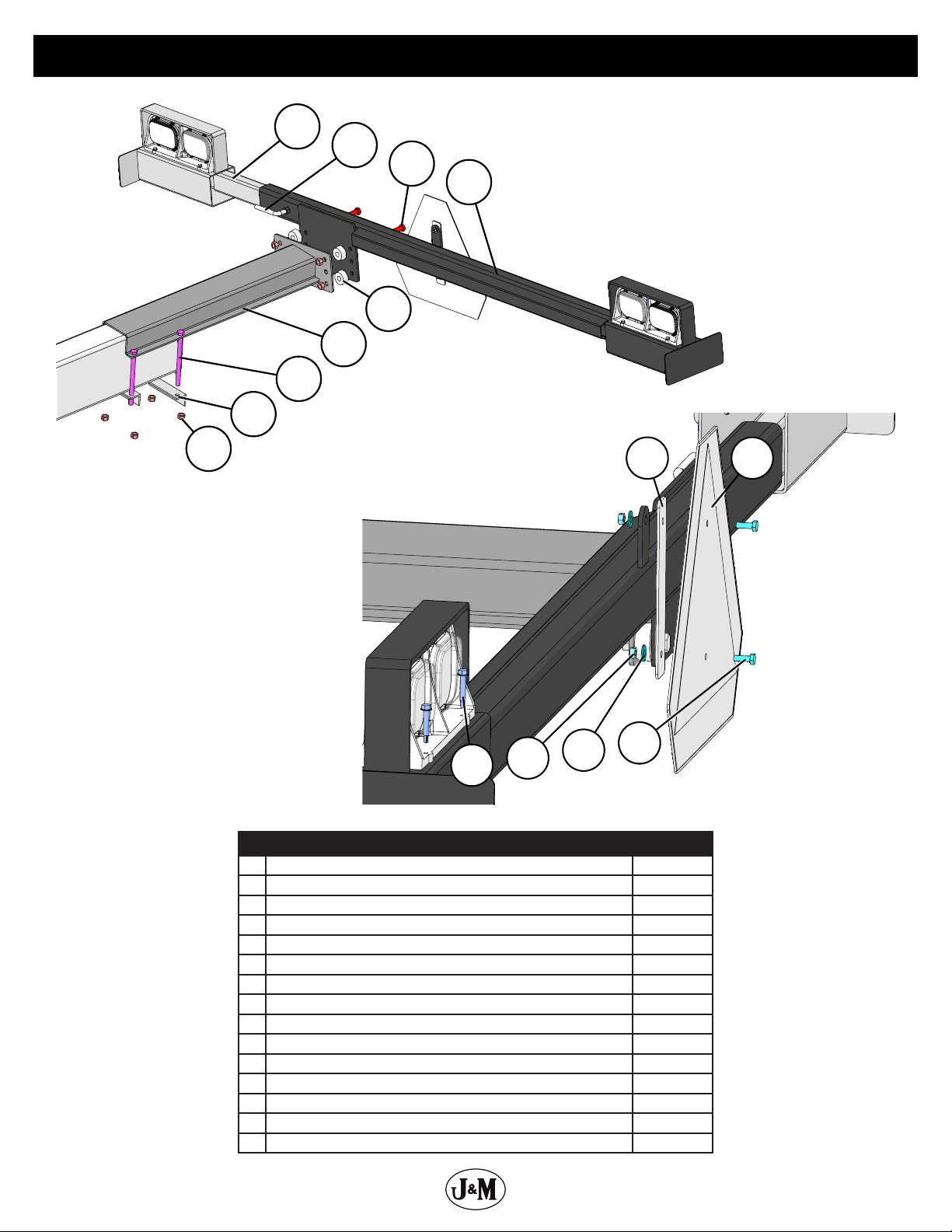 J&M