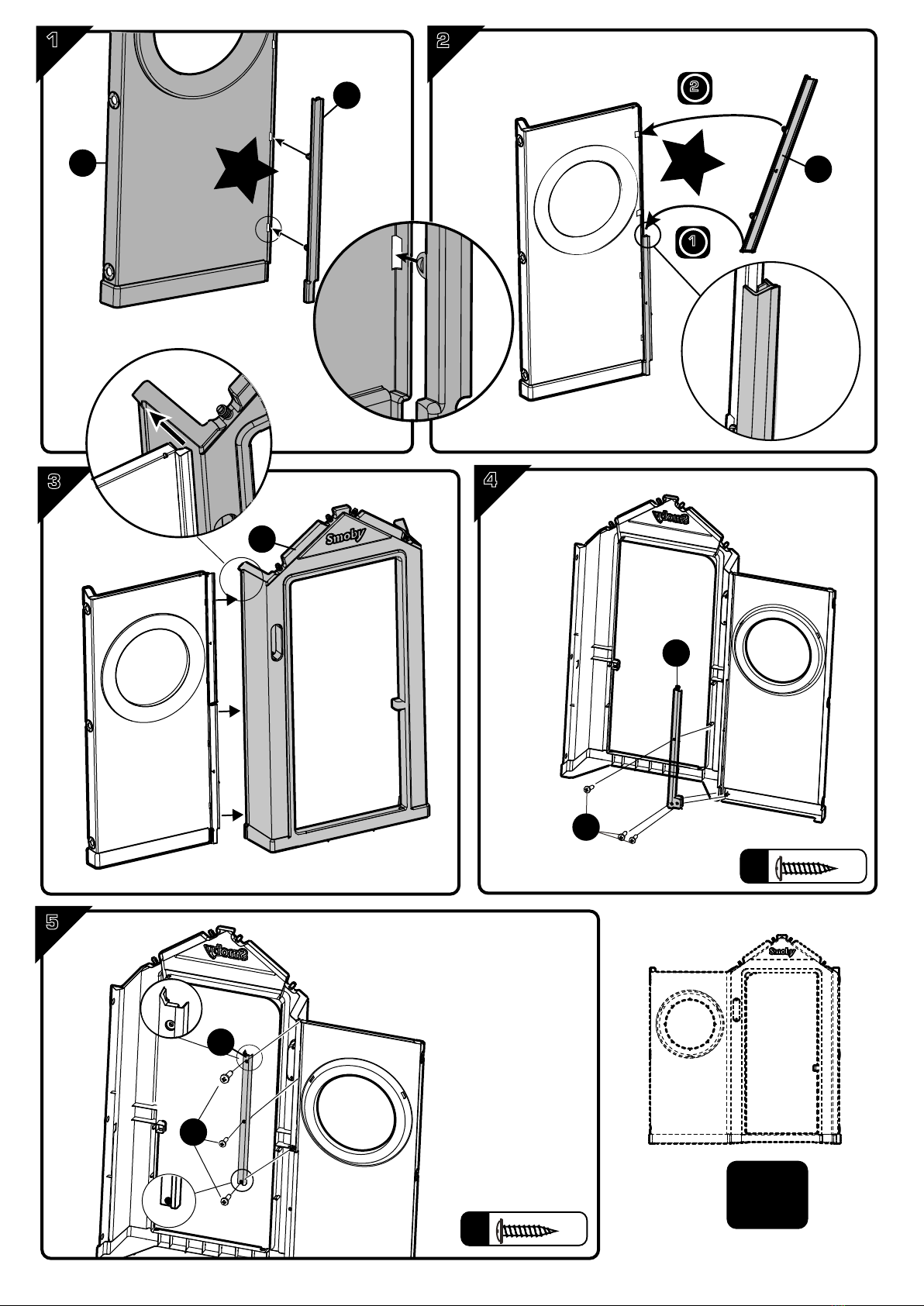 1

2

2

1

3

Smoby

4

Smoby

5

Smoby

Smoby