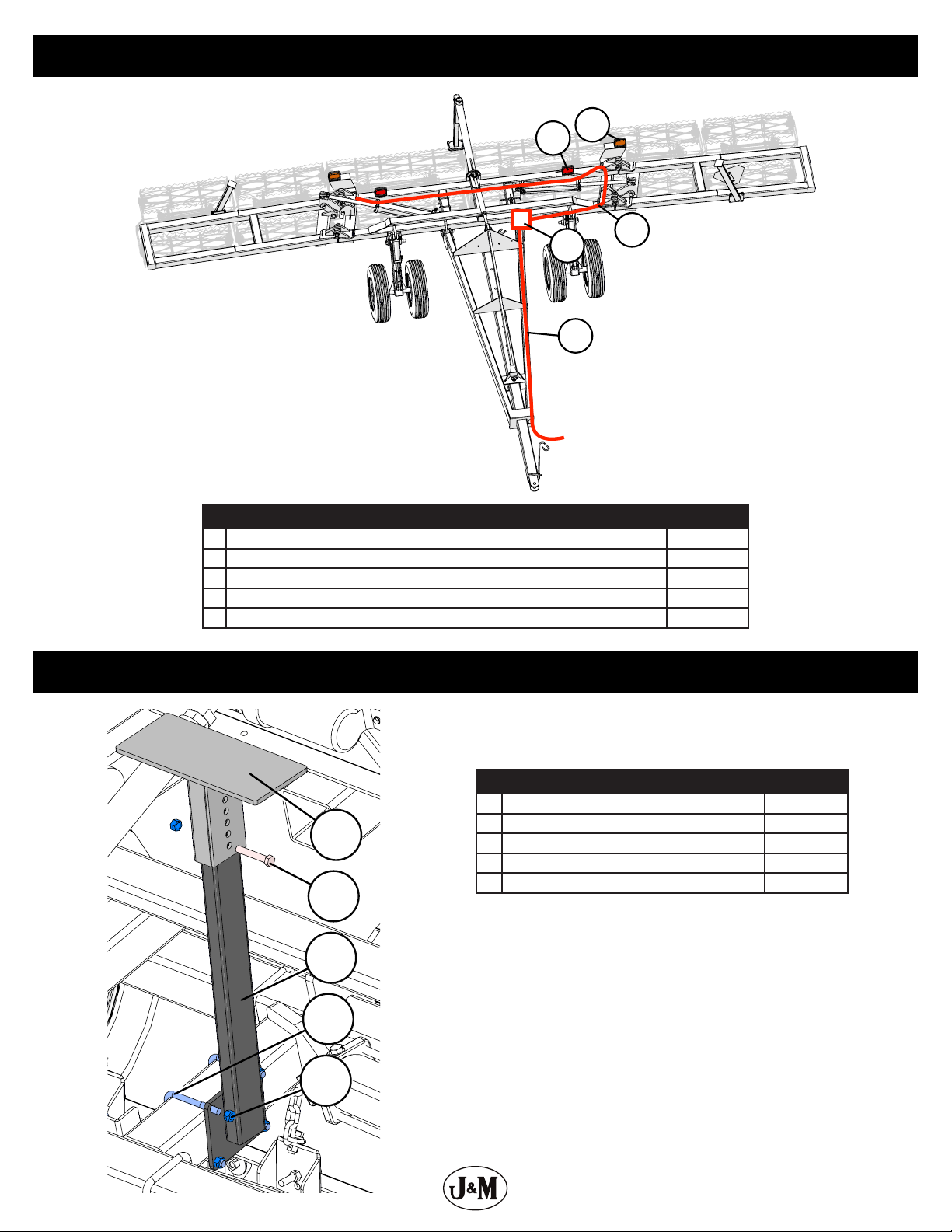 J&M