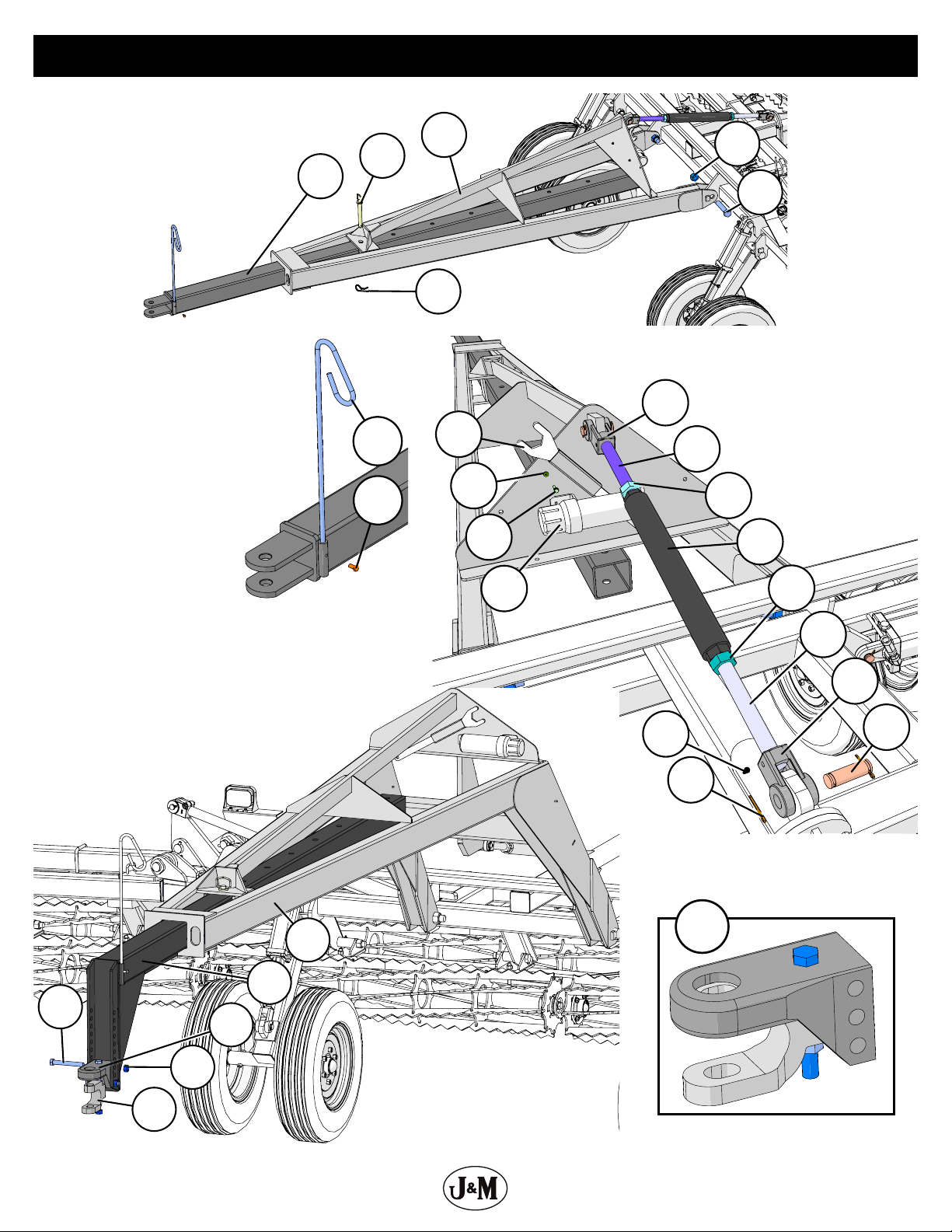 J&M