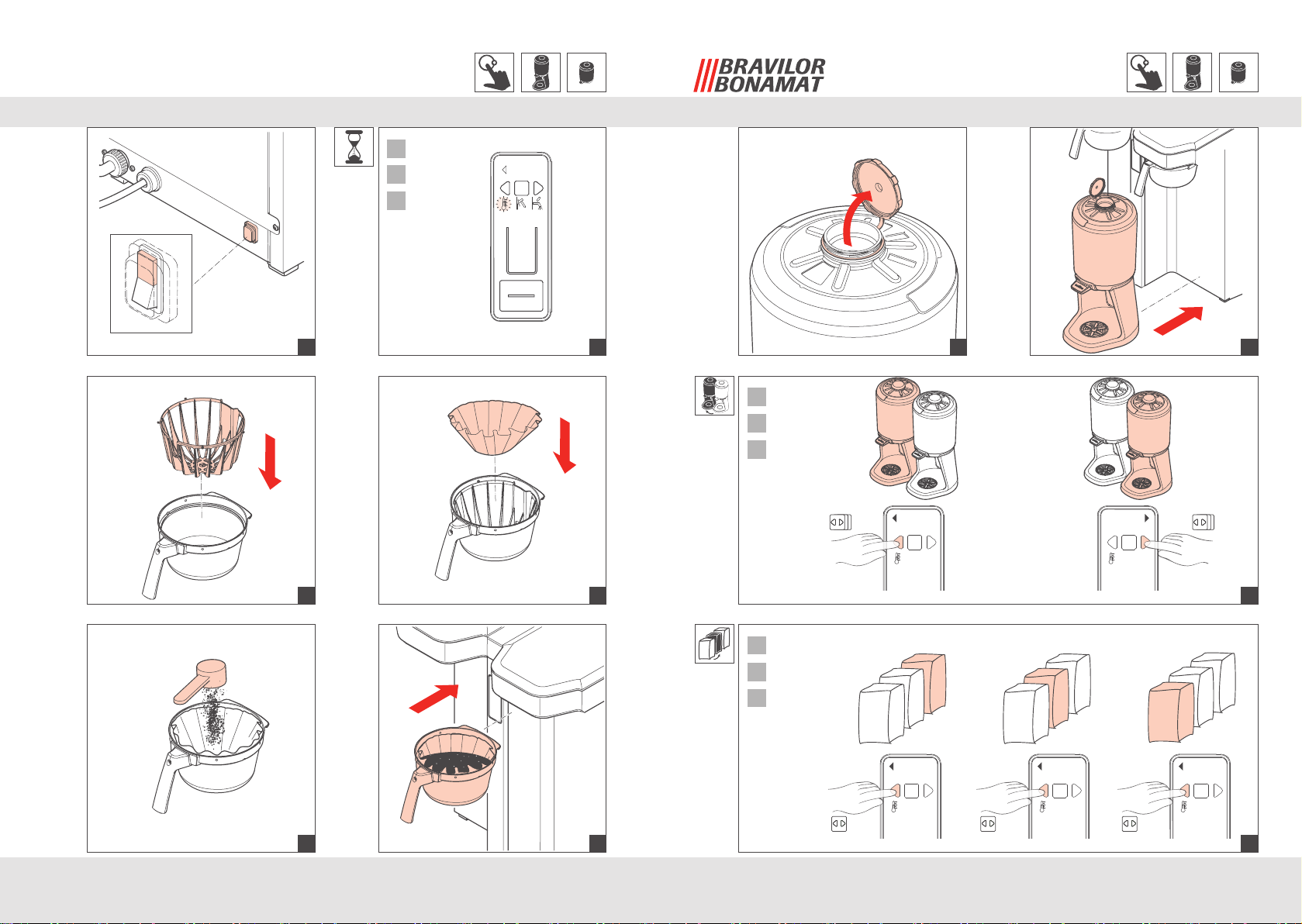 BRAVILOR BONAMAT