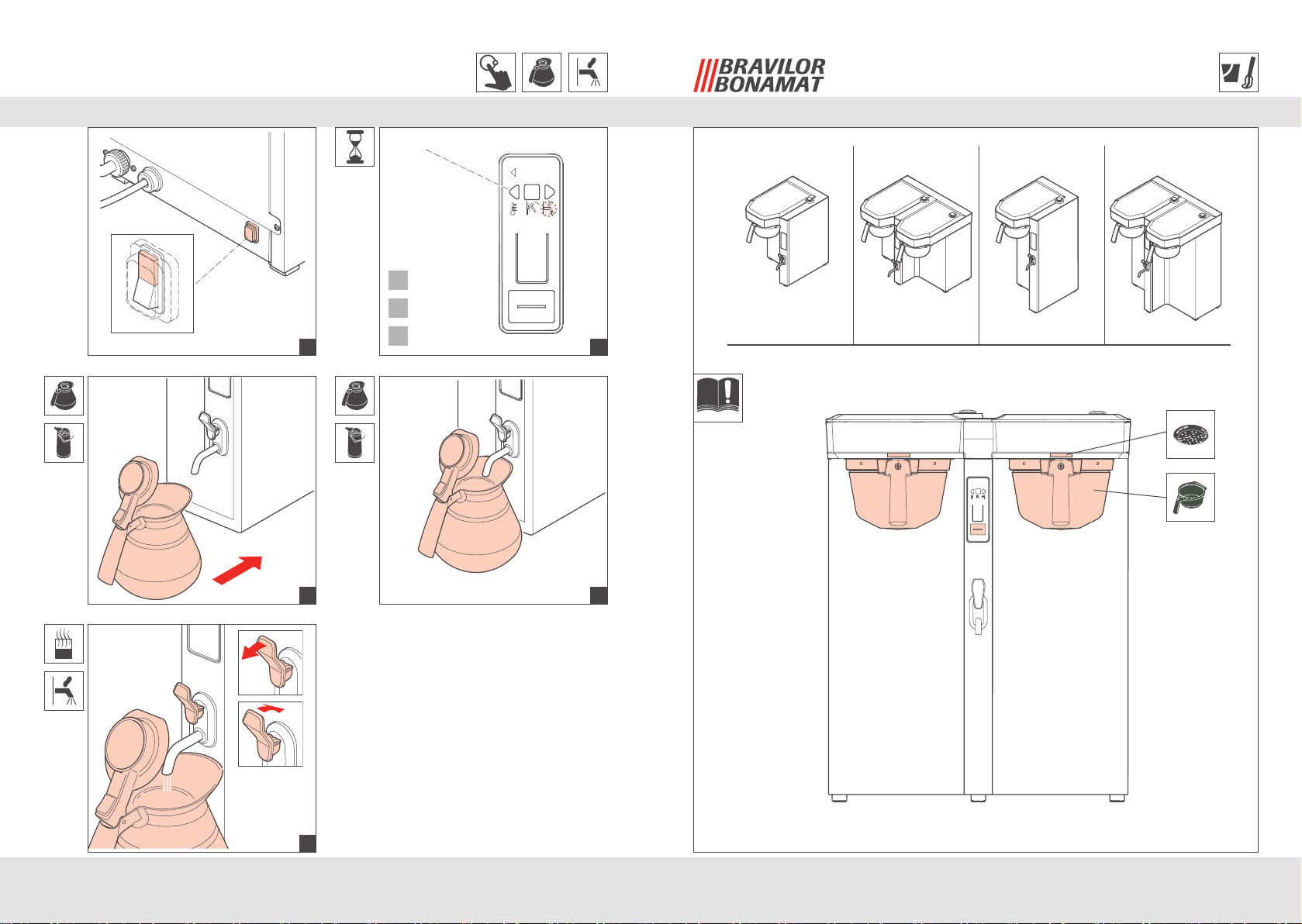 BRAVILOR BONAMAT