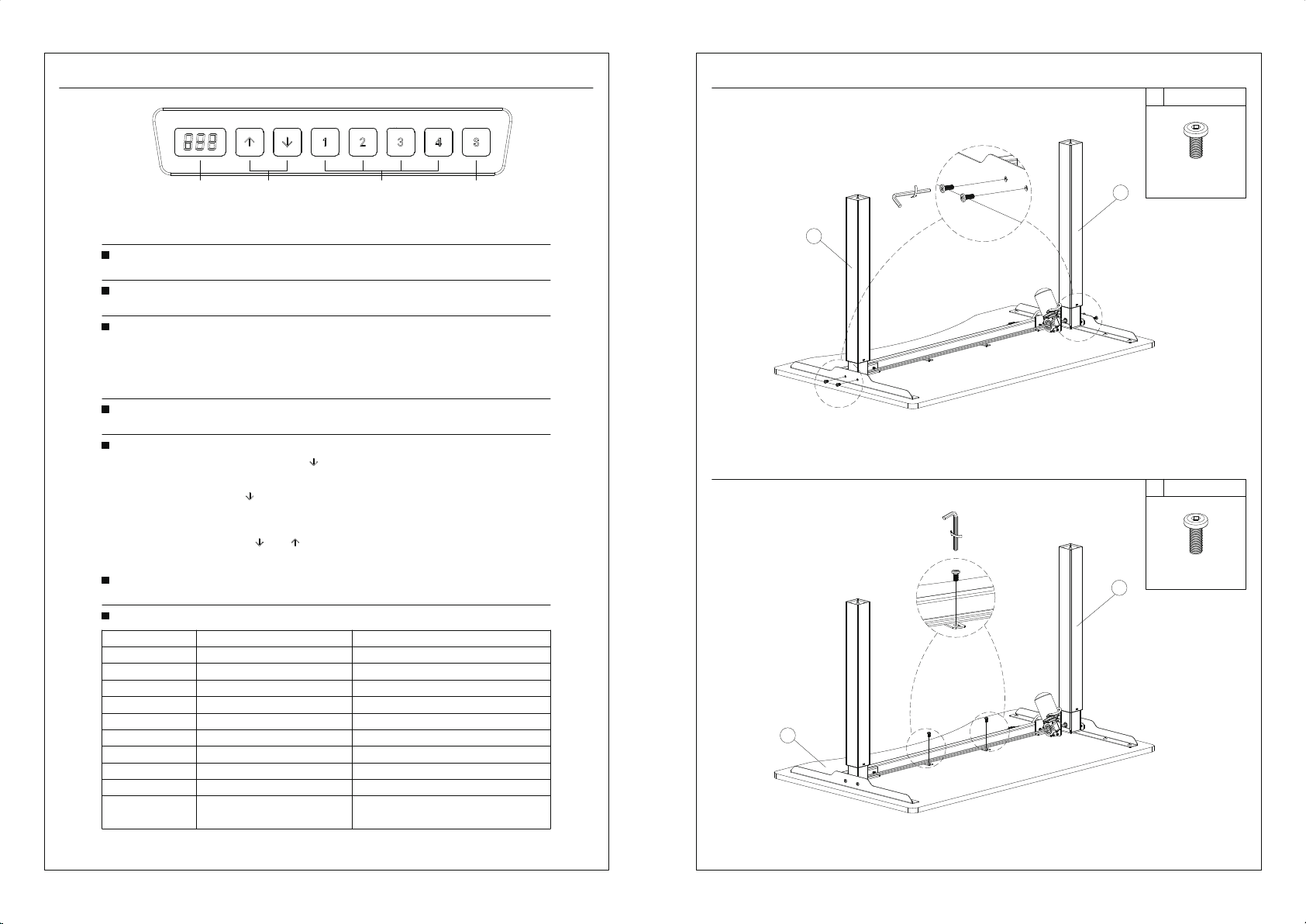 888 ↑ ↓ 1 2 3 4 S

↓

↓

↓ ↑