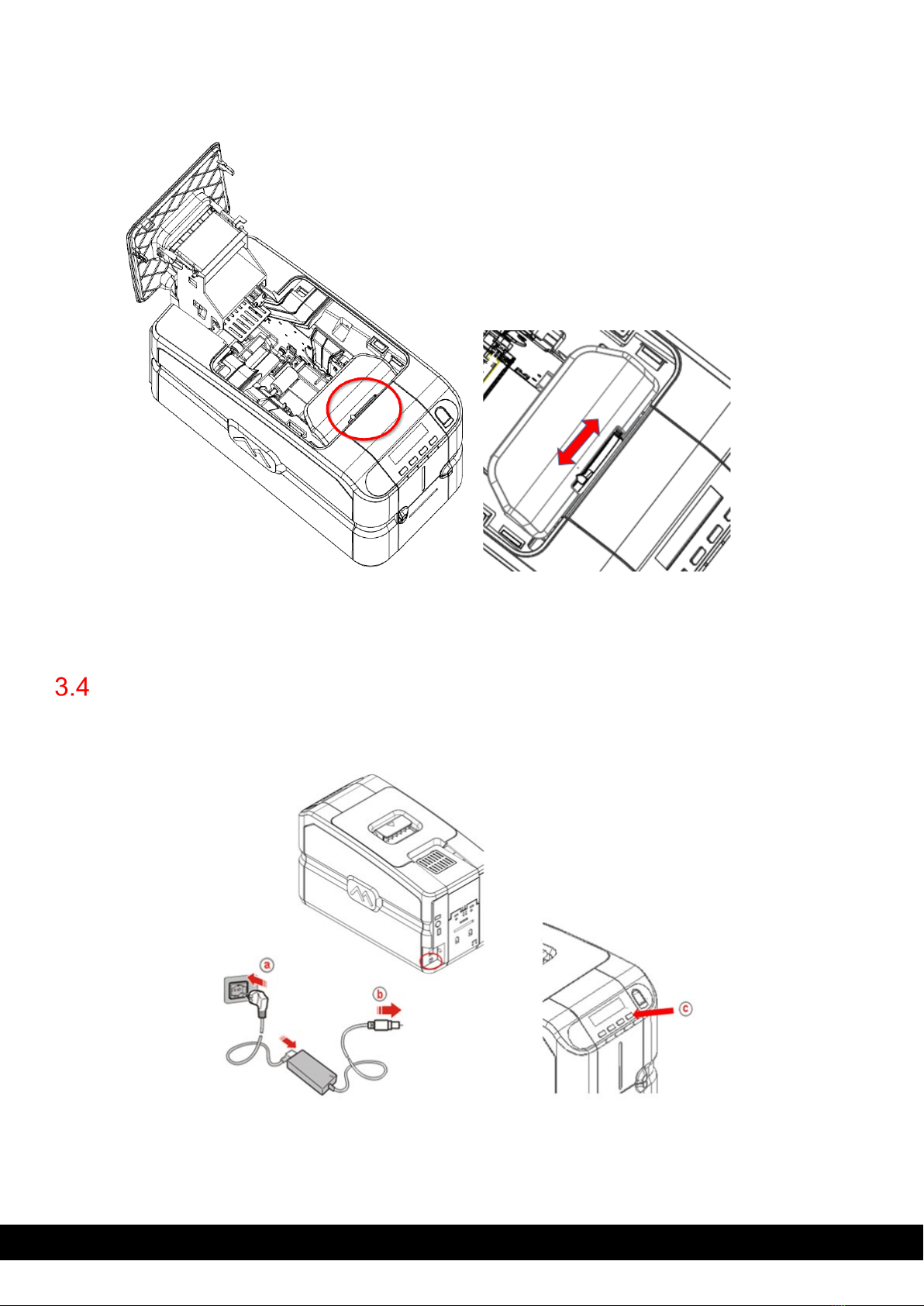 3.4

a

b

c