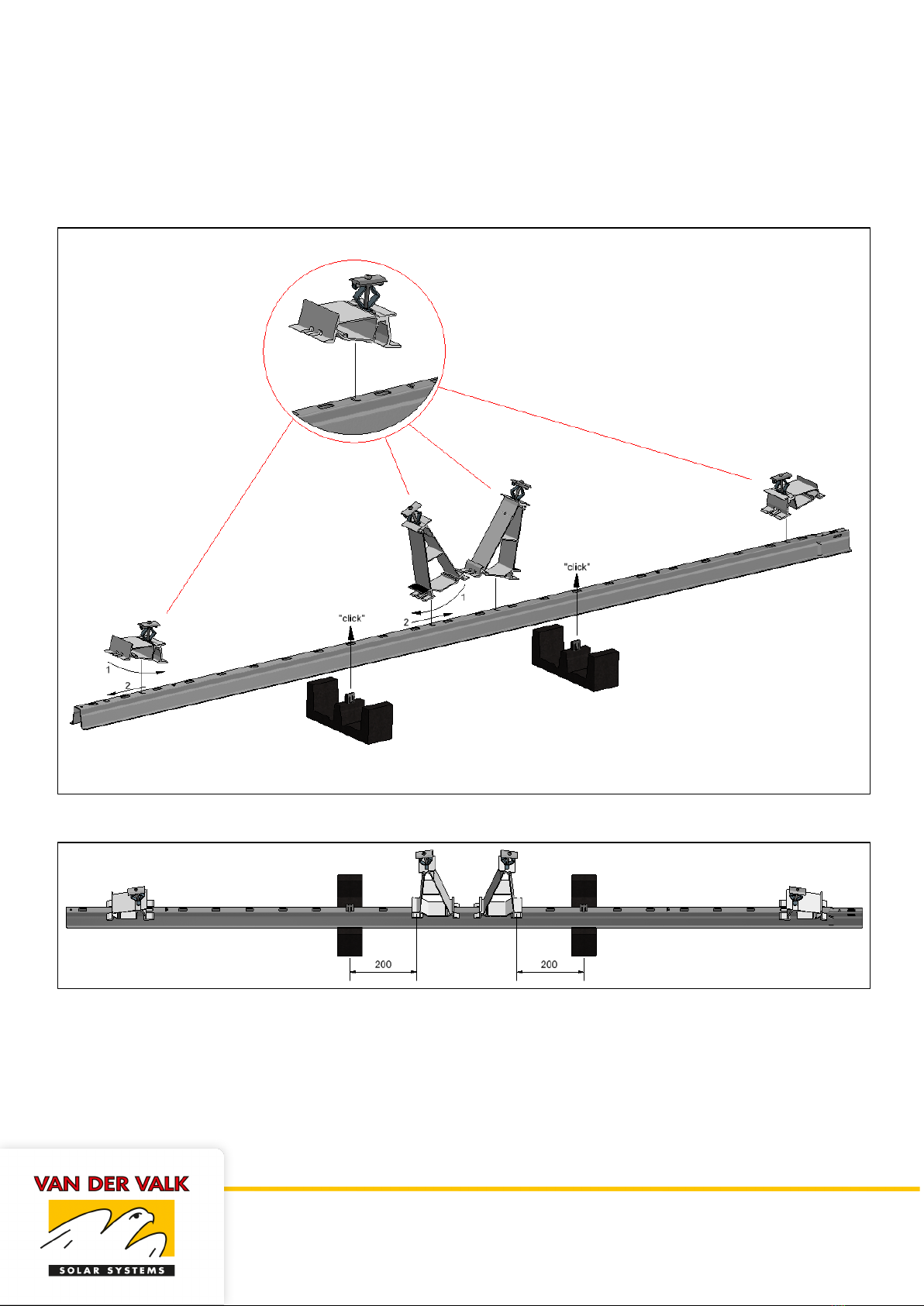 "click"

"click"

1

2

1

2

200

200

VAN DER VALK

SOLAR SYSTEMS