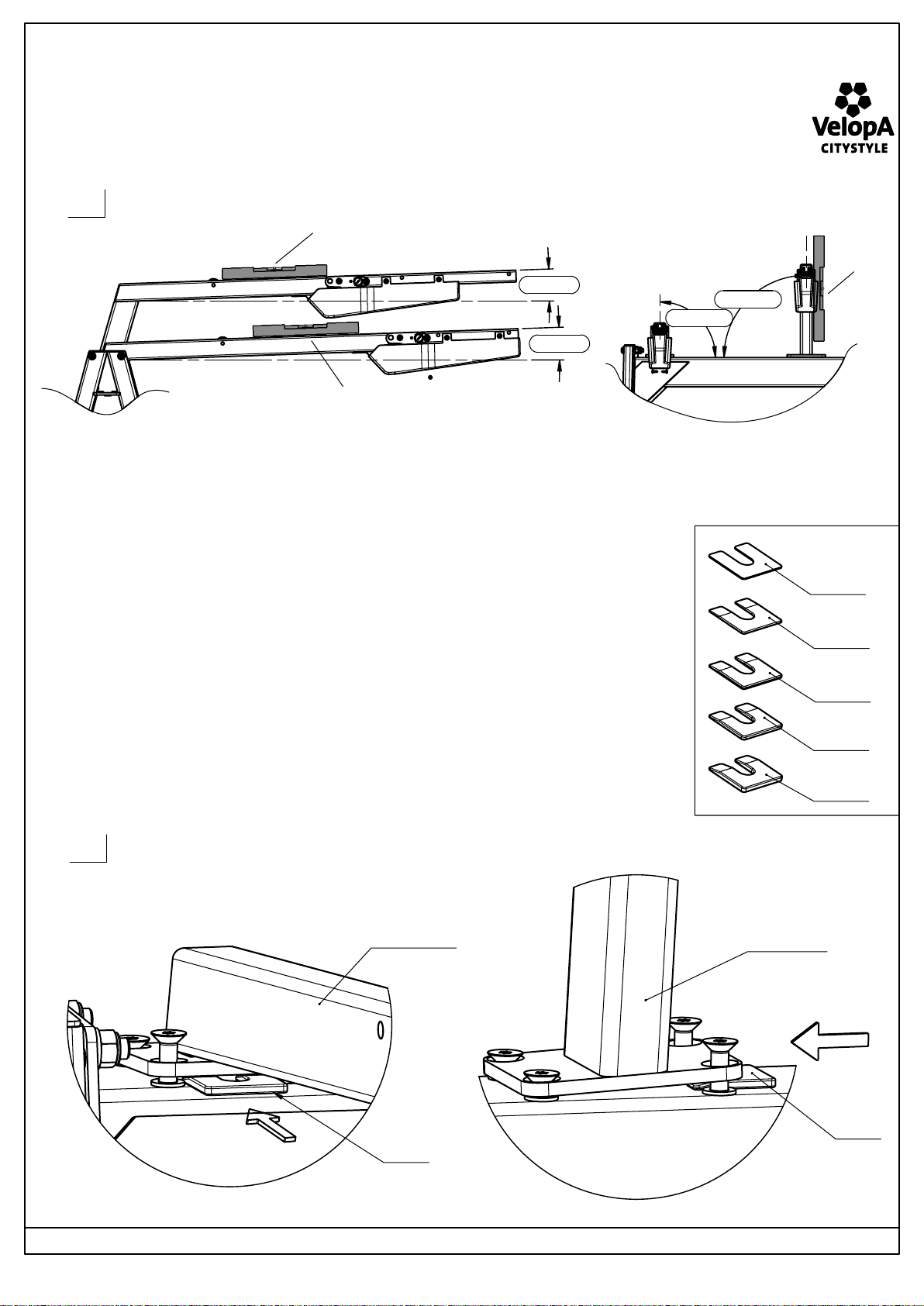 VelopA
CITYSTYLE