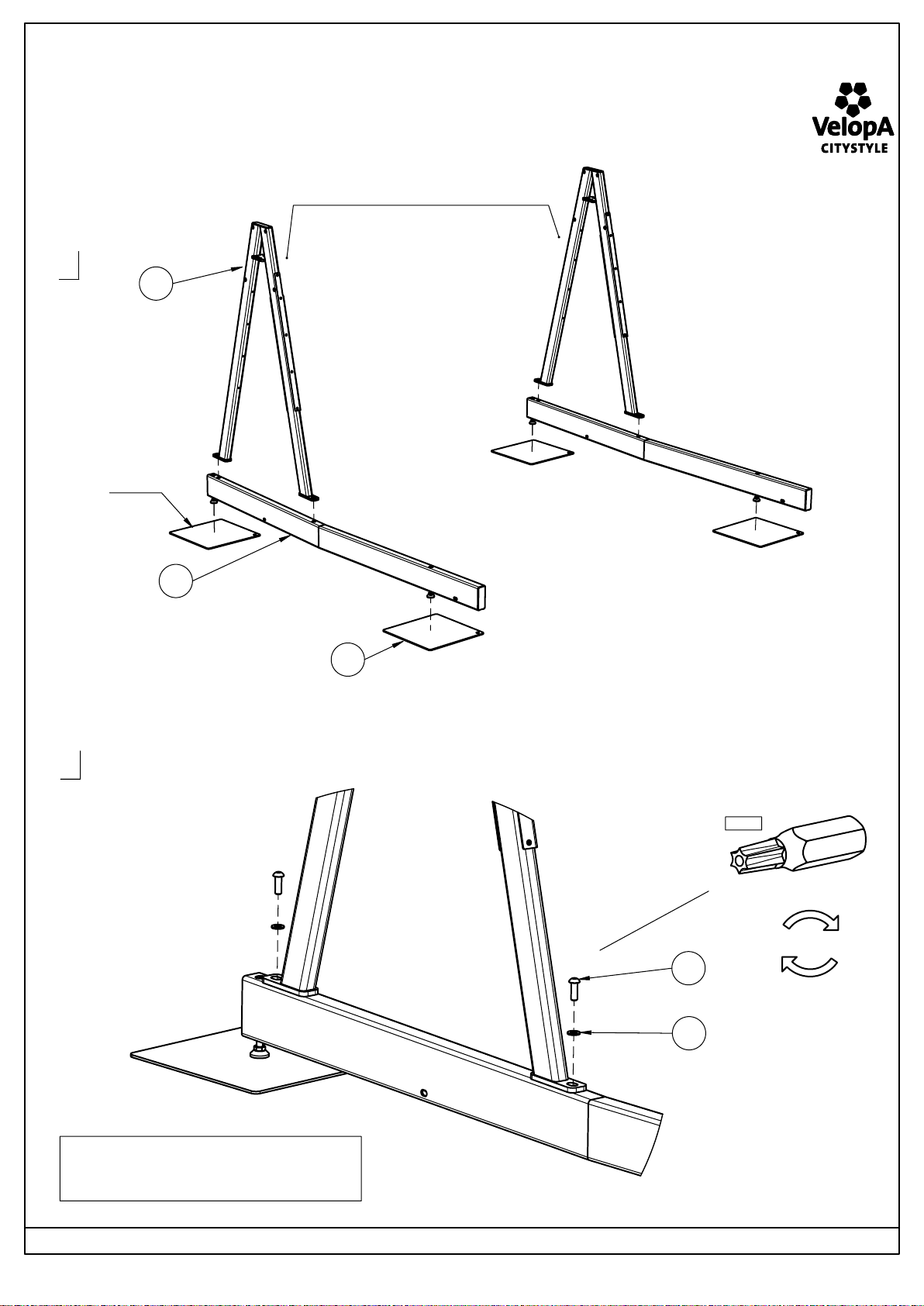 VelopA
CITYSTYLE