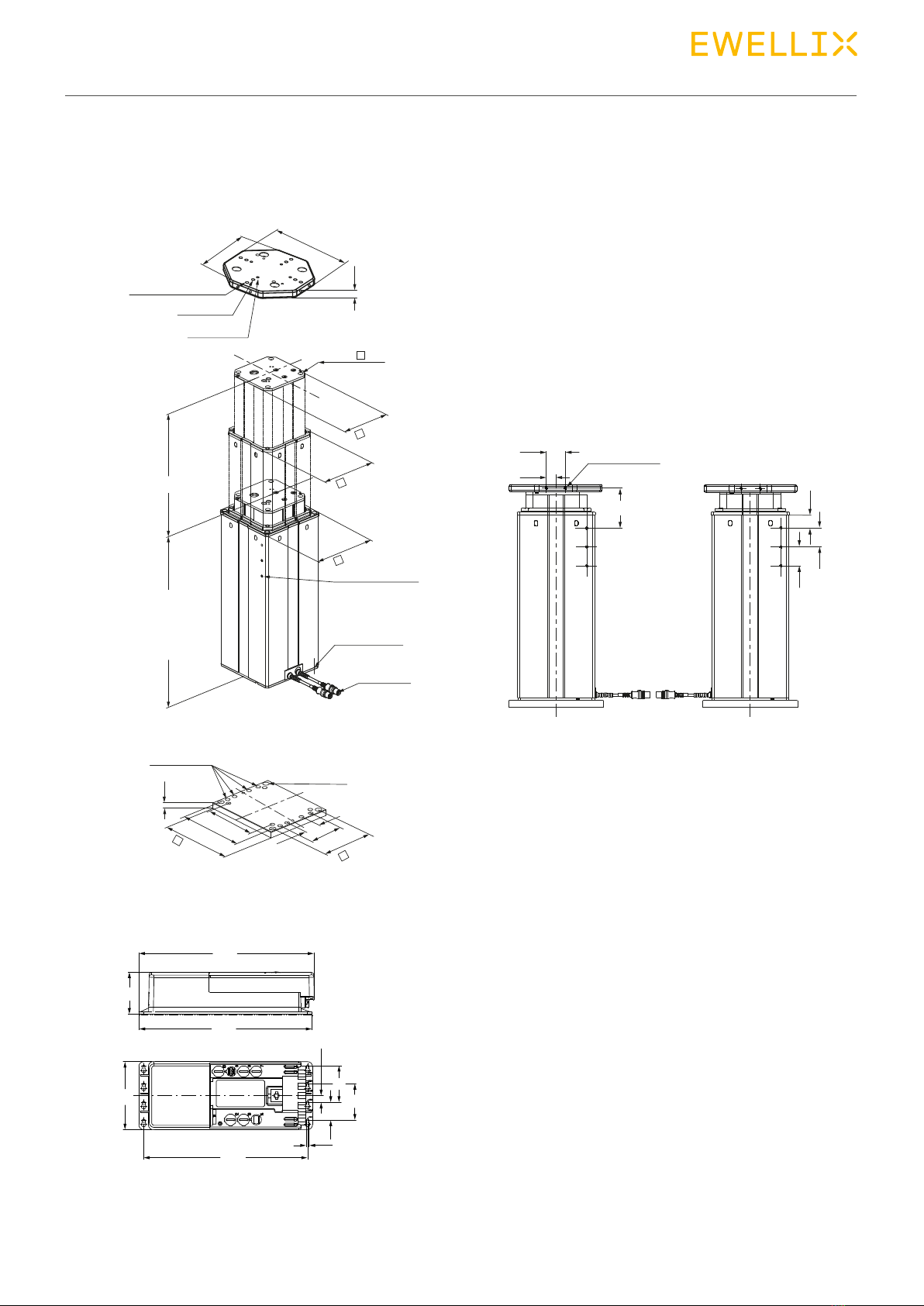 EWELLIX