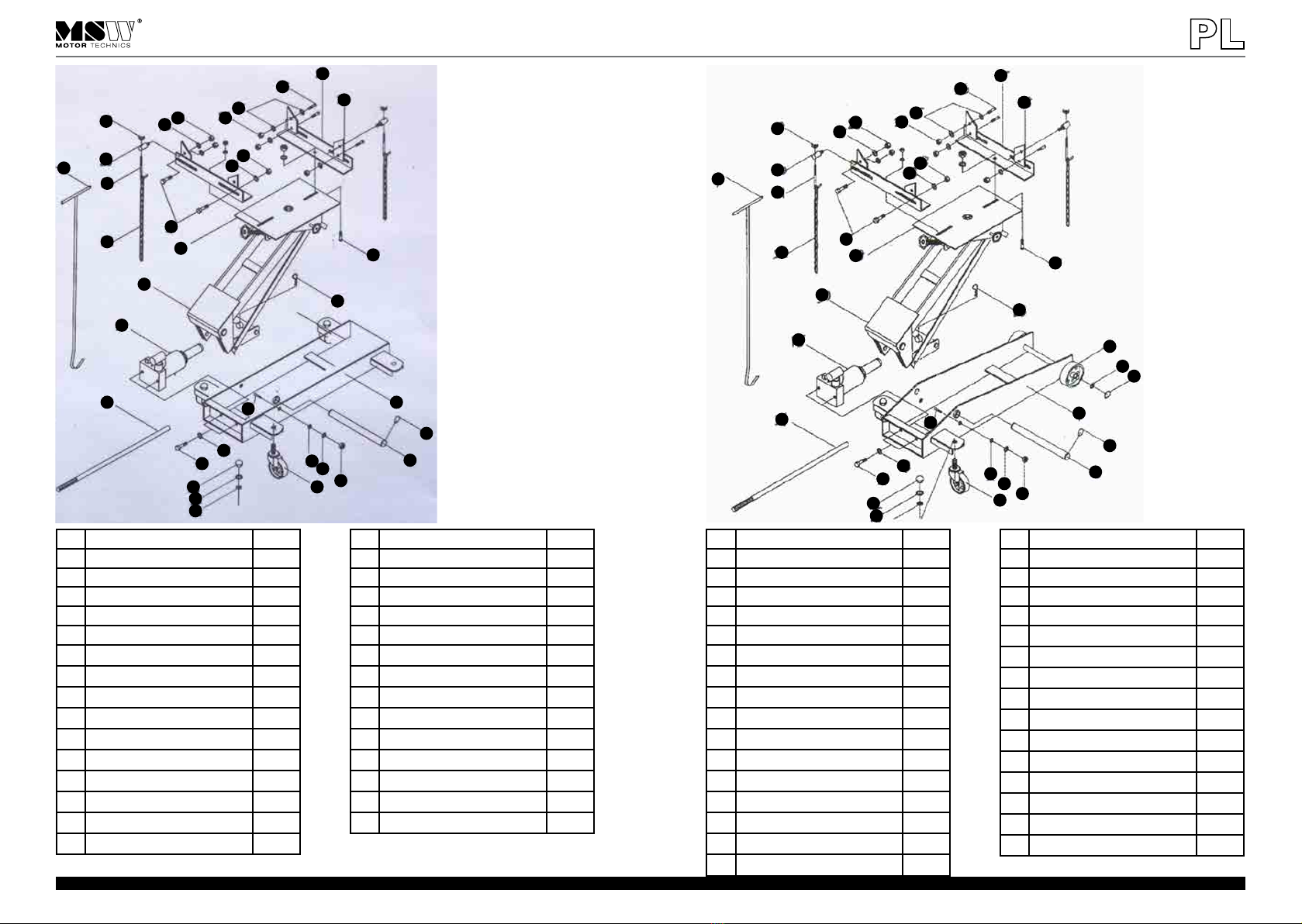 MSW®
MOTOR TECHNICS

PL