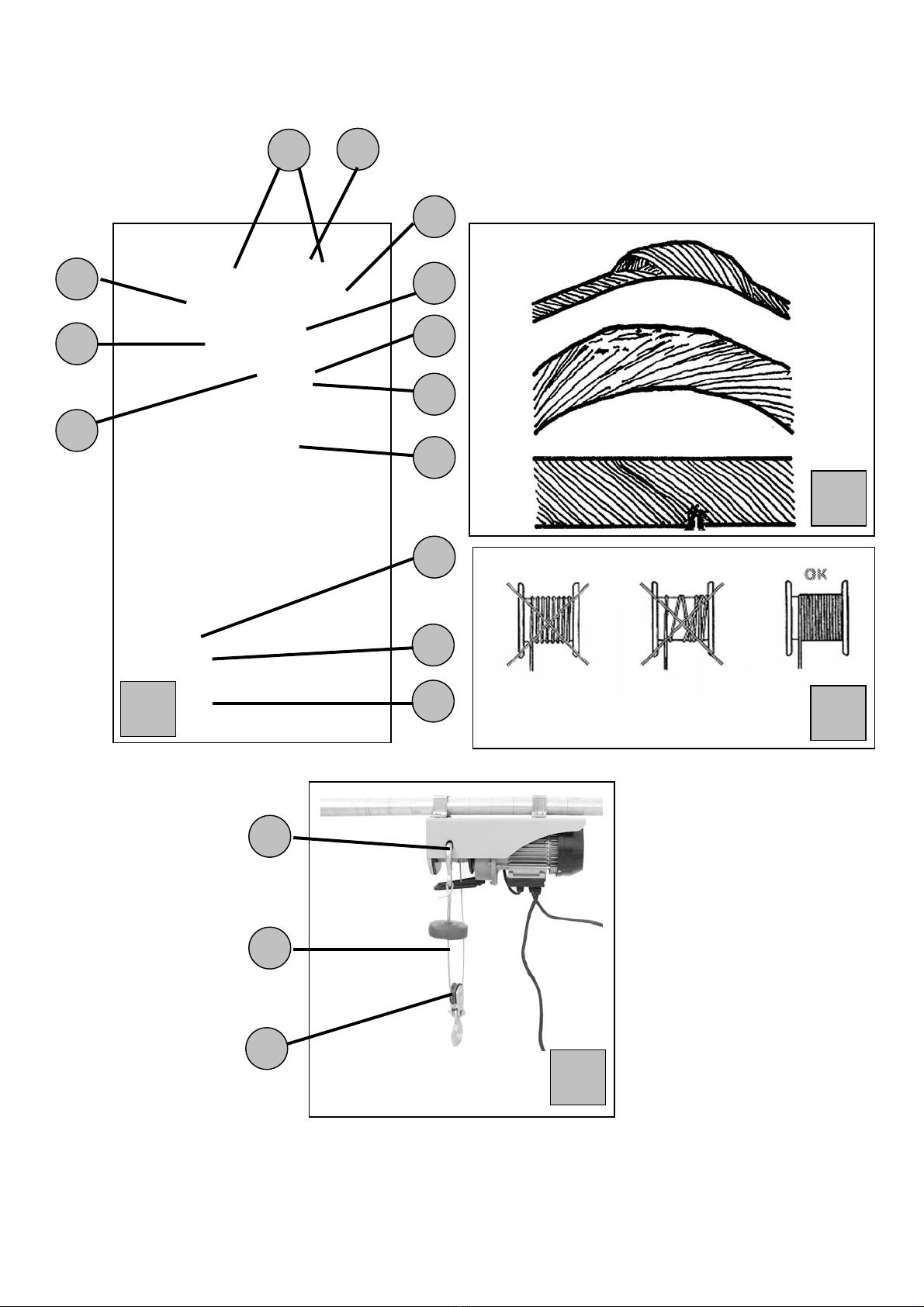 OK