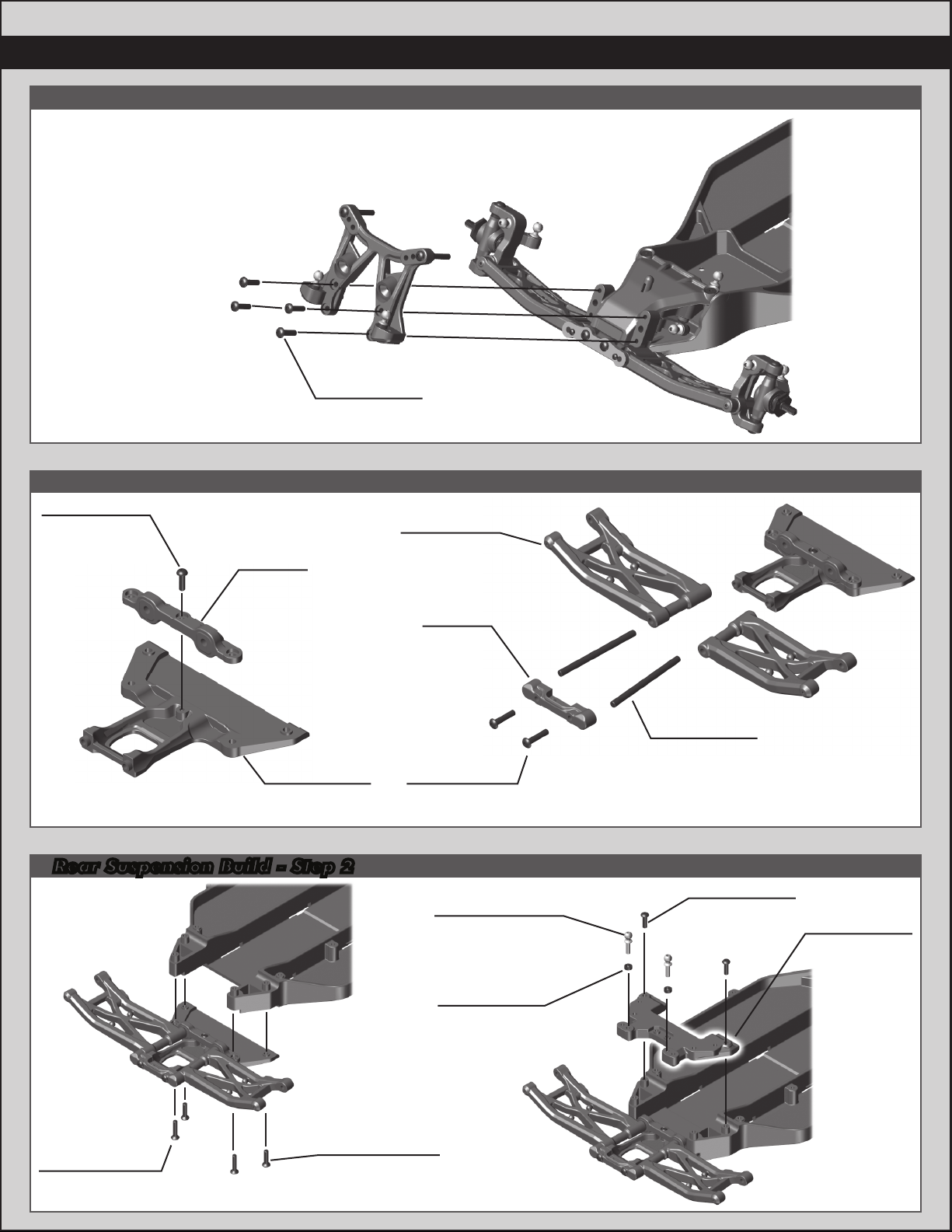 Rear Suspension Build - Step 2