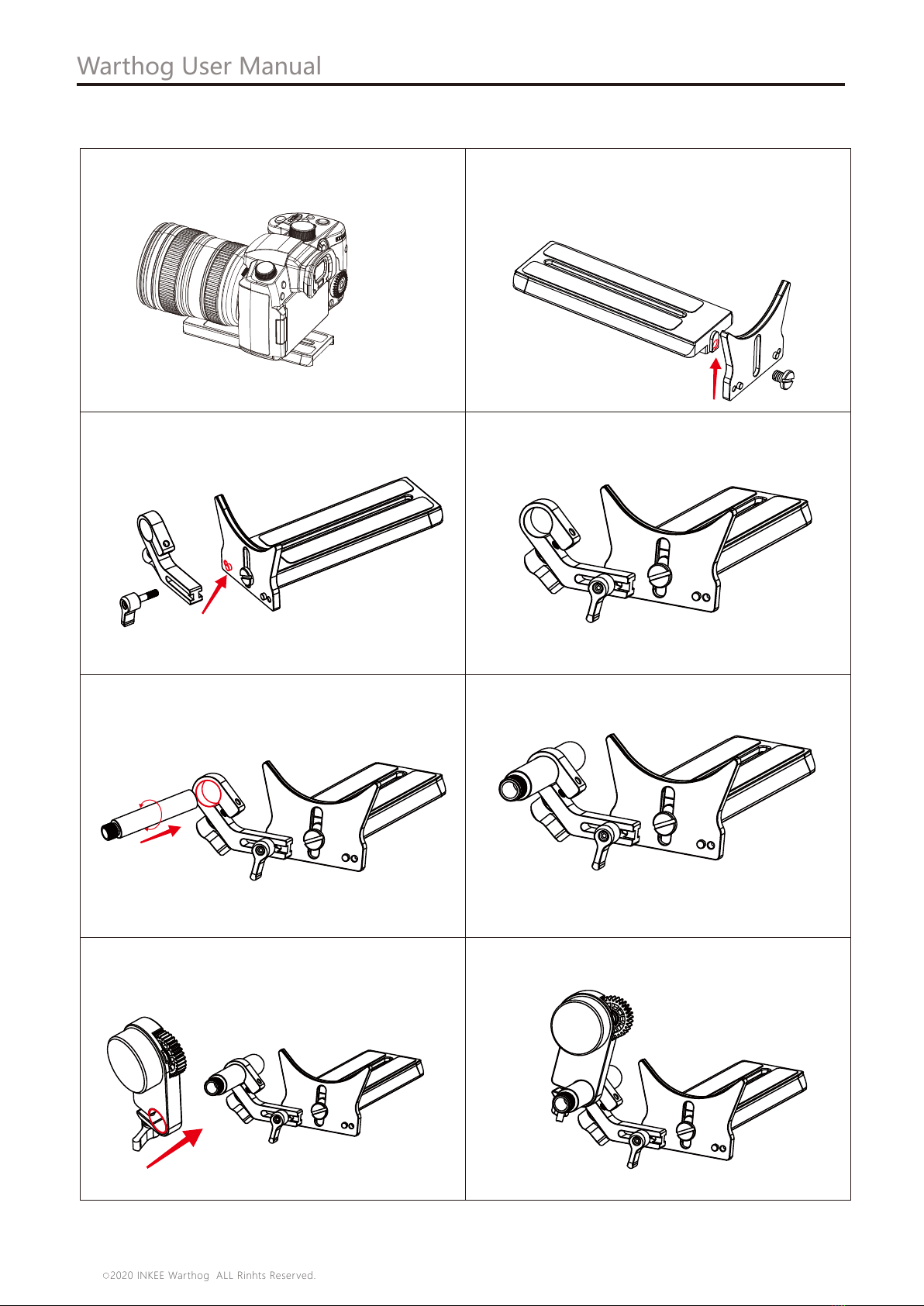 Warthog User Manual

©2020 INKEE Warthog ALL Rinhts Reserved.